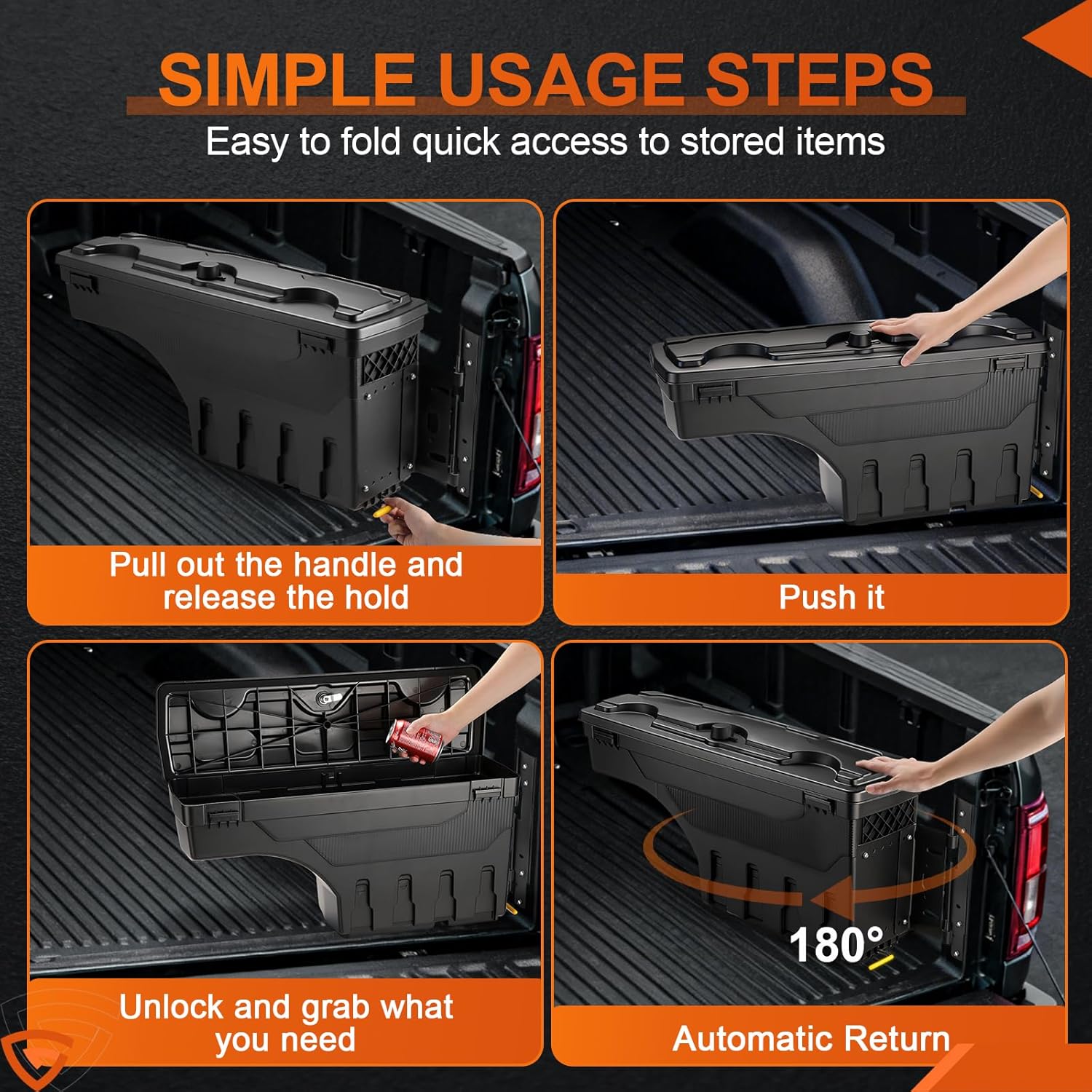 SIMPLE USAGE STEPS
Easy to fold quick access to stored items

Pull out the handle and release the hold

Push it

Unlock and grab what you need

180°

Automatic Return