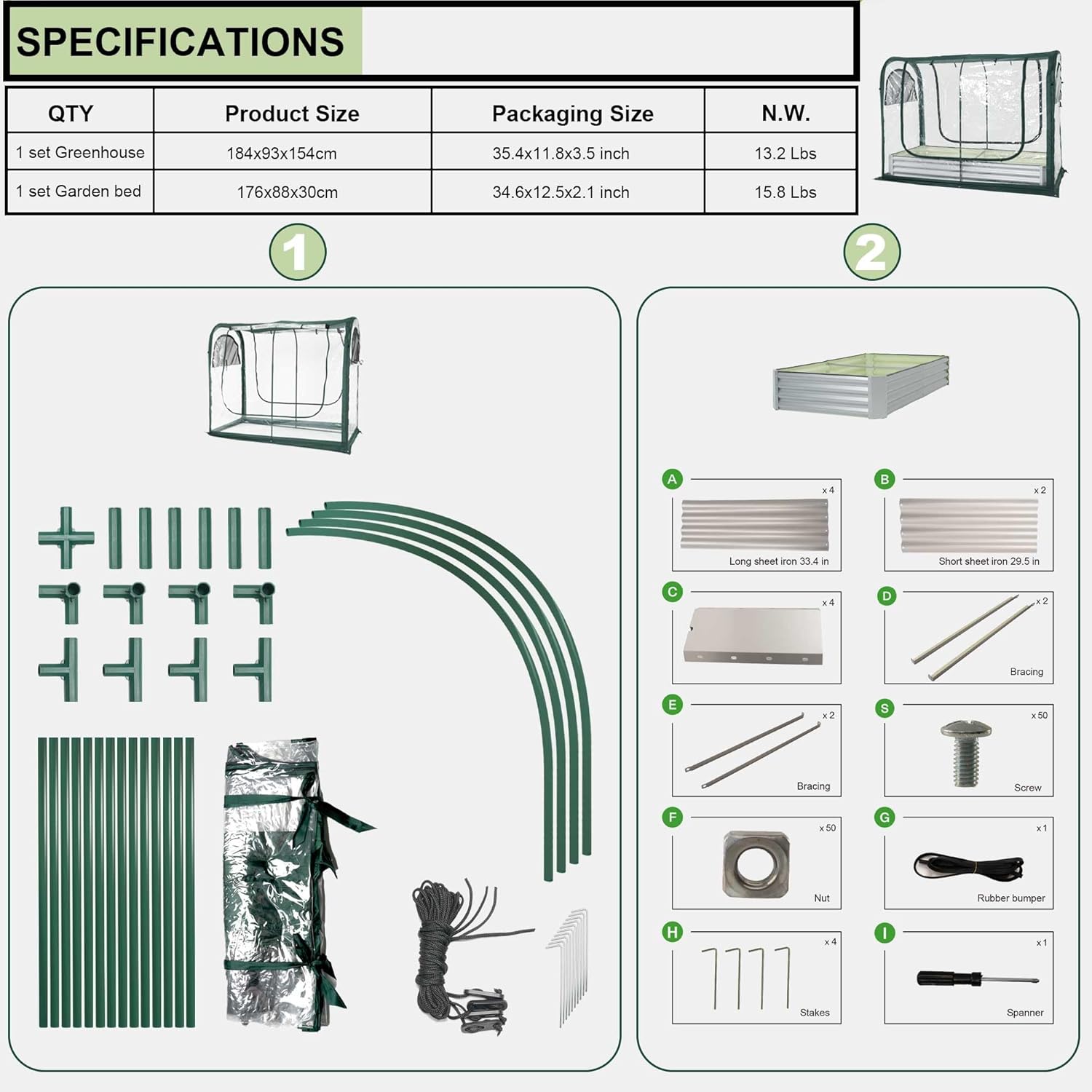 SPECIFICATIONS

| QTY | Product Size | Packaging Size | N.W. |
|---|---|---|---|
| 1 set Greenhouse | 184x93x154cm | 35.4x11.8x3.5 inch | 13.2 Lbs |
| 1 set Garden bed | 176x88x30cm | 34.6x12.5x2.1 inch | 15.8 Lbs |

1

2

A
x 4
Long sheet iron 33.4 in

B
x 2
Short sheet iron 29.5 in

C
x 4

D
x 2
Bracing

E
x 2
Bracing

S
x 50
Screw

F
x 50
Nut

G
x 1
Rubber bumper

H
x 4
Stakes

I
x 1
Spanner