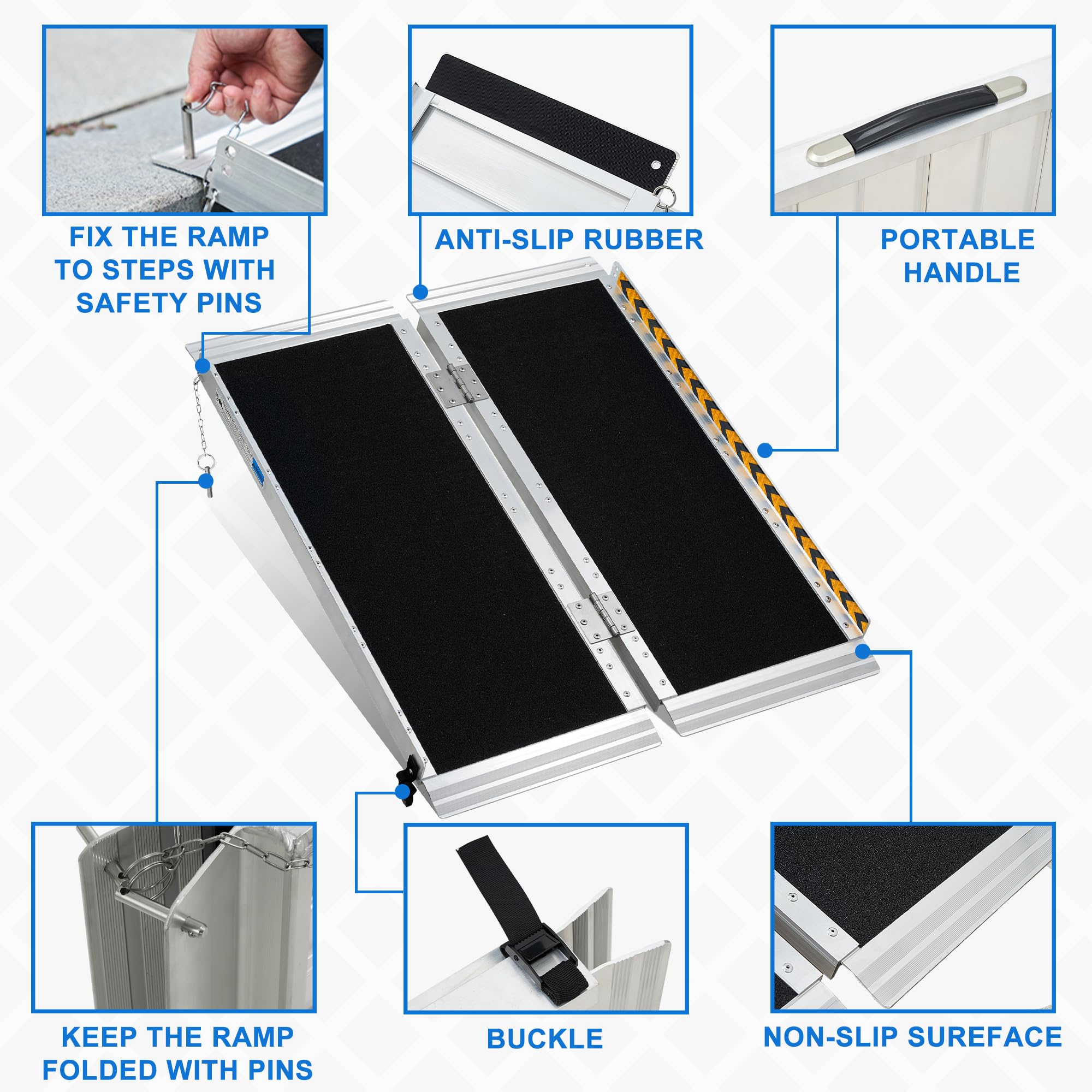 FIX THE RAMP TO STEPS WITH SAFETY PINS

ANTI-SLIP RUBBER

PORTABLE HANDLE

KEEP THE RAMP FOLDED WITH PINS

BUCKLE

NON-SLIP SUREFACE