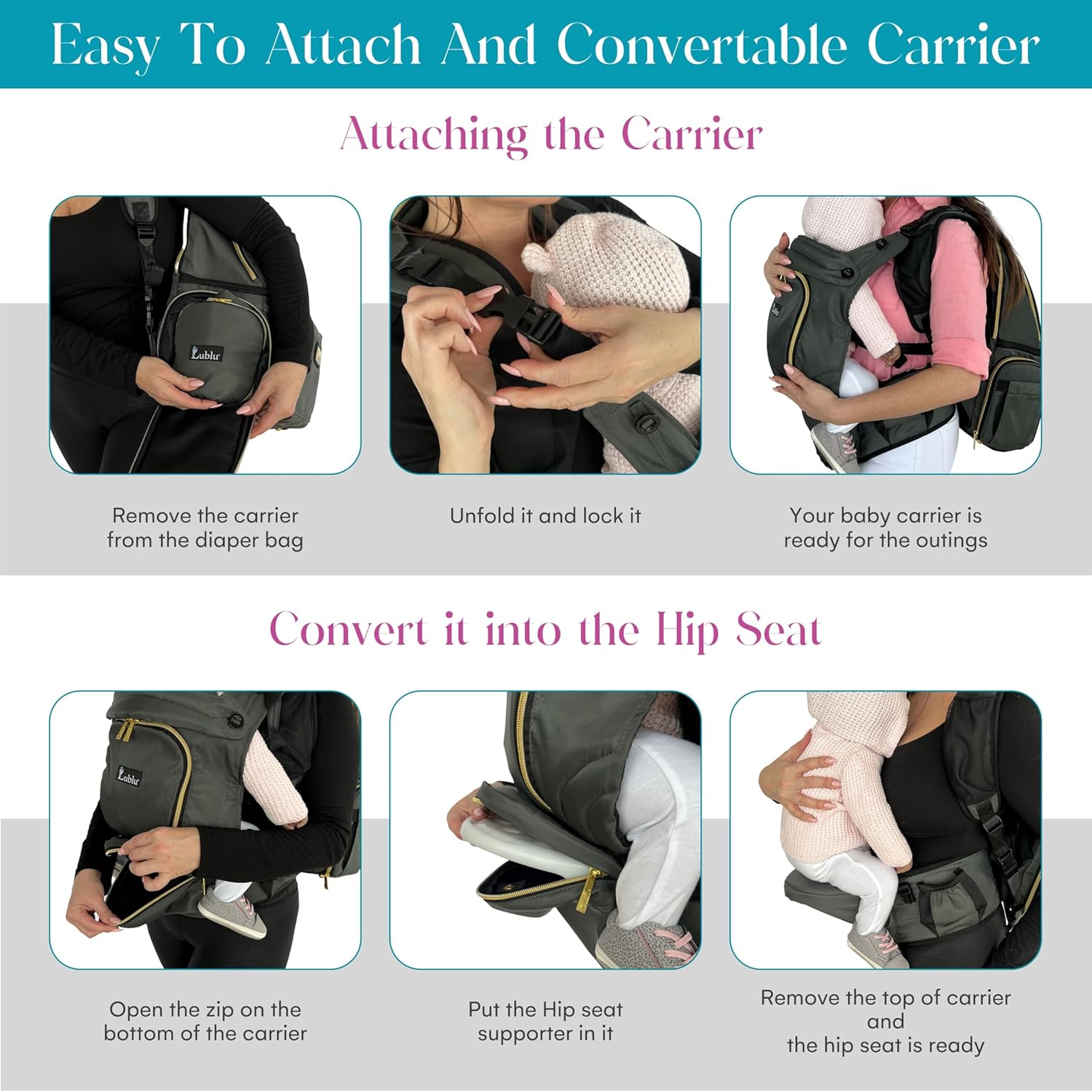 Easy To Attach And Convertable Carrier

Attaching the Carrier

Lublu

Remove the carrier from the diaper bag

Unfold it and lock it

Lublu

Your baby carrier is ready for the outings

Convert it into the Hip Seat

Lublu

Open the zip on the bottom of the carrier

Put the Hip seat supporter in it

Remove the top of carrier and the hip seat is ready