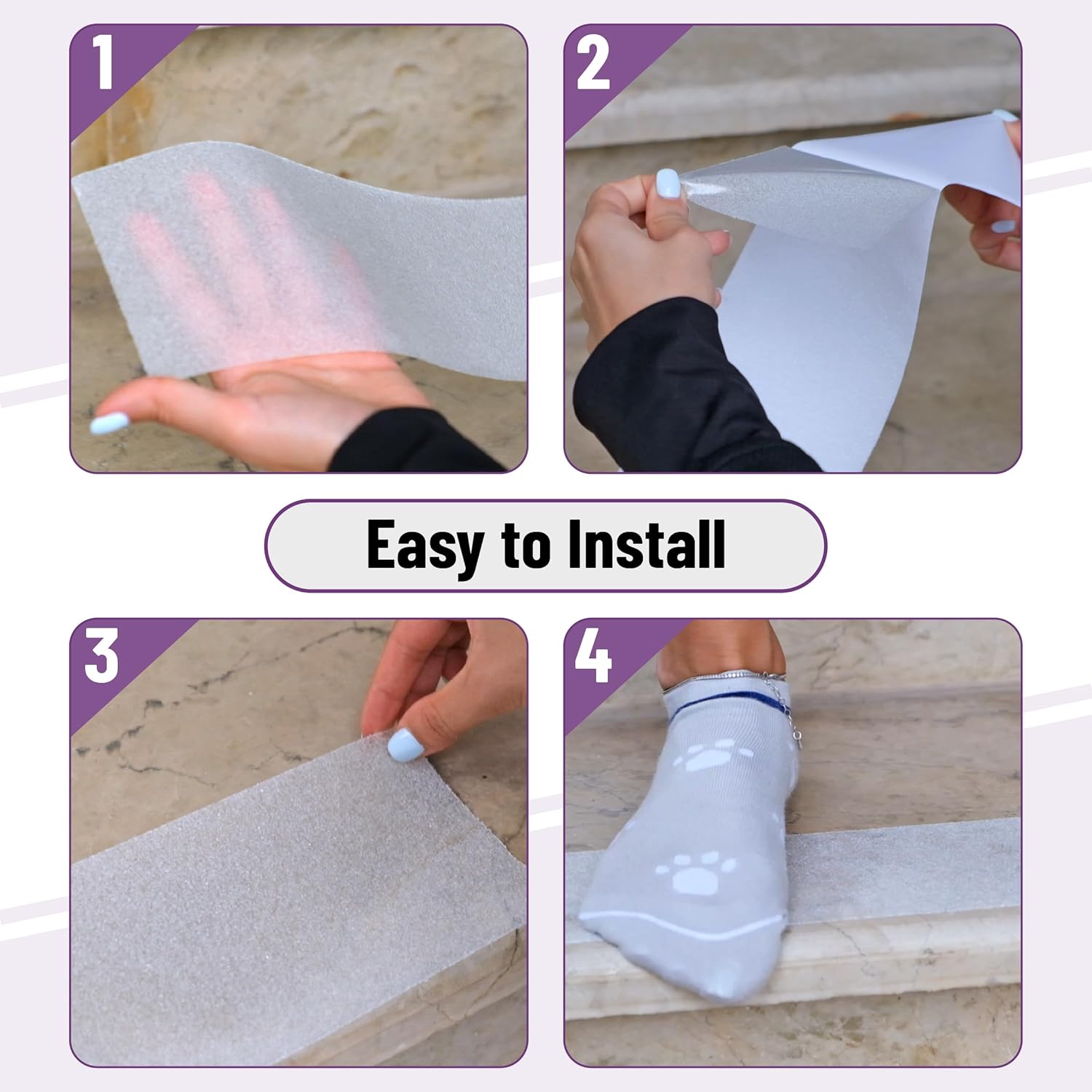 1

2

Easy to Install

3

4