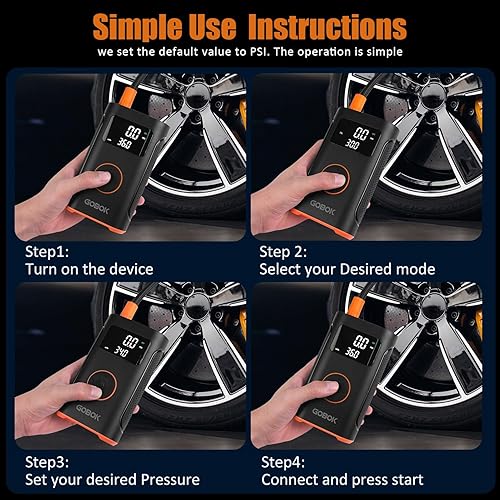 Simple Use Instructions
we set the default value to PSI. The operation is simple

0.0
36.0
GOBOK

Step1:
Turn on the device

0.0
30.0
GOBOK

Step 2:
Select your Desired mode

0.0
34.0
GOBOK

Step3:
Set your desired Pressure

0.0
36.0
GOBOK

Step4:
Connect and press start