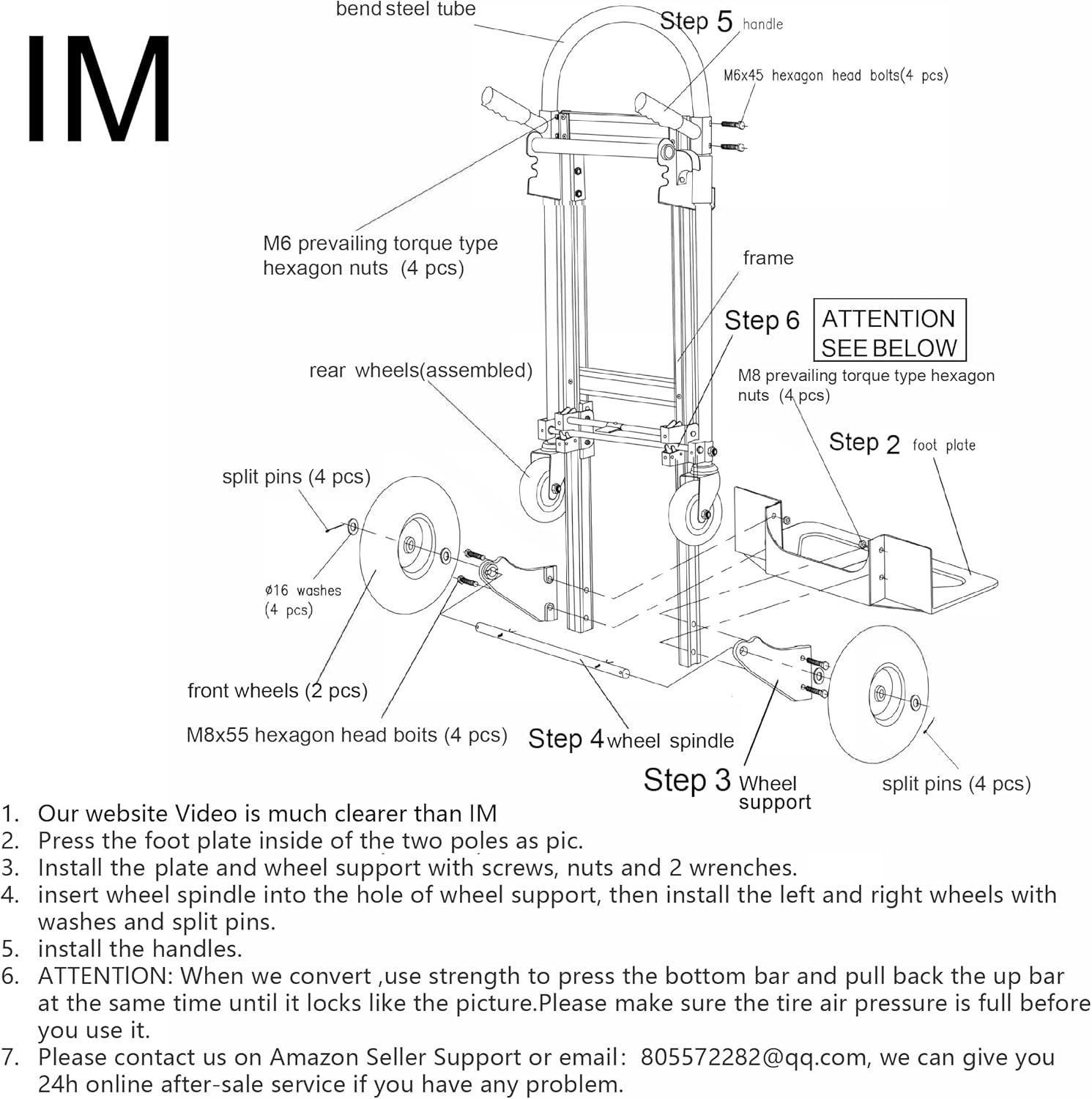 IM

bend steel tube

Step 5 handle

M6x45 hexagon head bolts(4 pcs)

M6 prevailing torque type hexagon nuts (4 pcs)

frame

Step 6

ATTENTION SEE BELOW

rear wheels(assembled)

M8 prevailing torque type hexagon nuts (4 pcs)

Step 2 foot plate

split pins (4 pcs)

ø16 washes (4 pcs)

front wheels (2 pcs)

M8x55 hexagon head boits (4 pcs)

Step 4 wheel spindle

Step 3 Wheel support

split pins (4 pcs)

1. Our website Video is much clearer than IM
2. Press the foot plate inside of the two poles as pic.
3. Install the plate and wheel support with screws, nuts and 2 wrenches.
4. insert wheel spindle into the hole of wheel support, then install the left and right wheels with washes and split pins.
5. install the handles.
6. ATTENTlON: When we convert ,use strength to press the bottom bar and pull back the up bar at the same time until it locks like the picture.Please make sure the tire air pressure is full before you use it.
7. Please contact us on Amazon Seller Support or email: 805572282@qq.com, we can give you 24h online after-sale service if you have any problem.