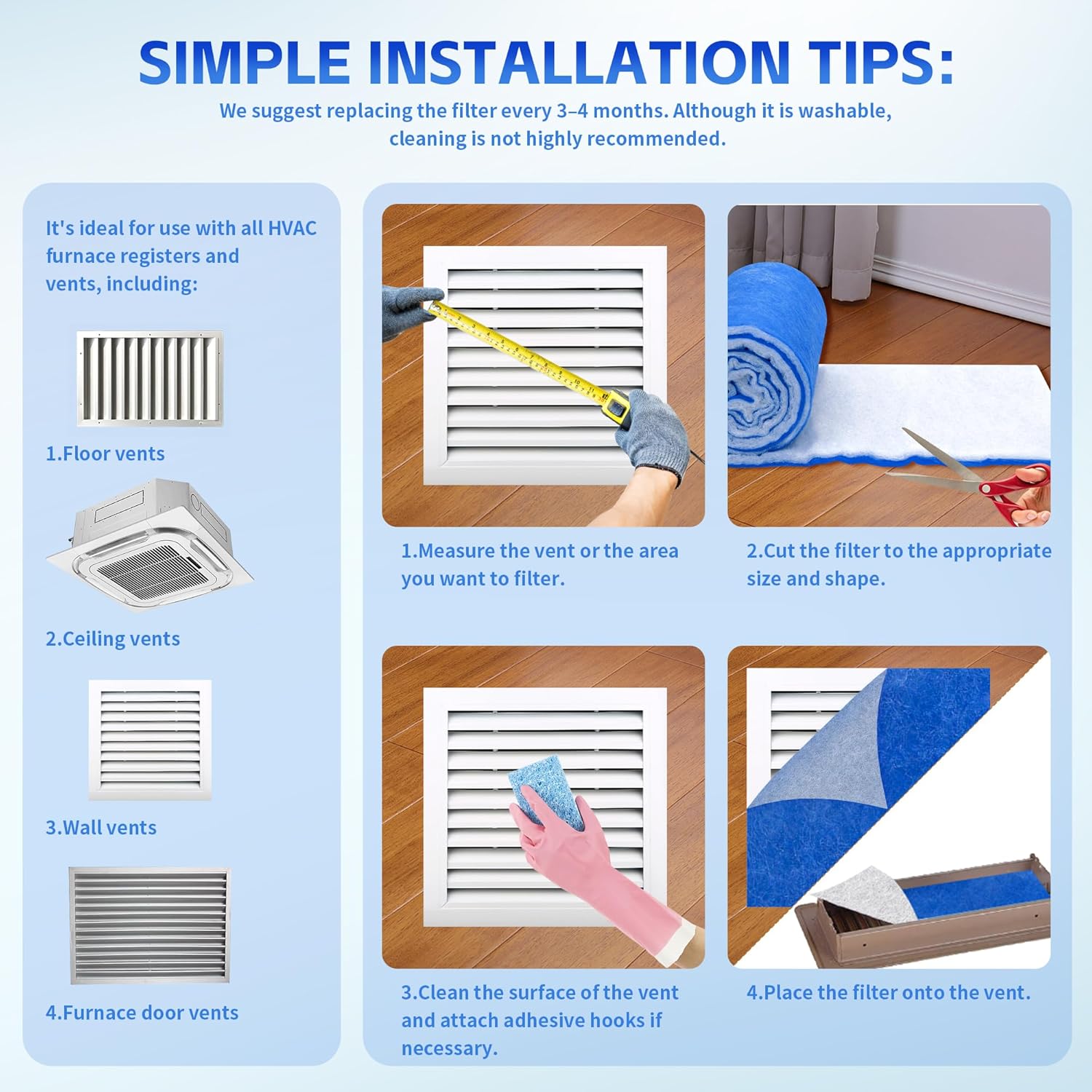 SIMPLE INSTALLATION TIPS:

We suggest replacing the filter every 3–4 months. Although it is washable, cleaning is not highly recommended.

It's ideal for use with all HVAC furnace registers and vents, including:

1.Floor vents

2.Ceiling vents

3.Wall vents

4.Furnace door vents

1.Measure the vent or the area you want to filter.

2.Cut the filter to the appropriate size and shape.

3.Clean the surface of the vent and attach adhesive hooks if necessary.

4.Place the filter onto the vent.