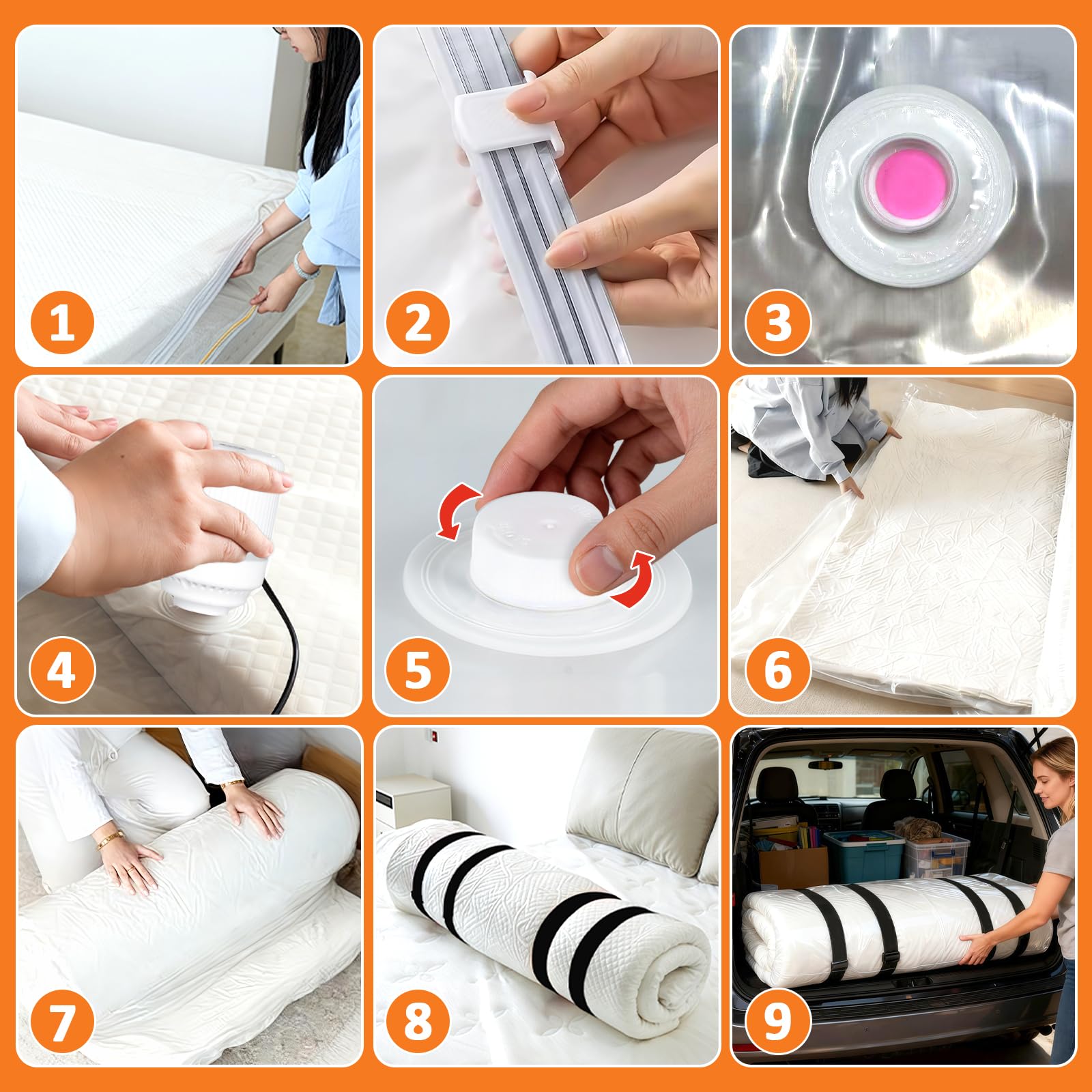 1

2

3

4

5

6

7

8

9