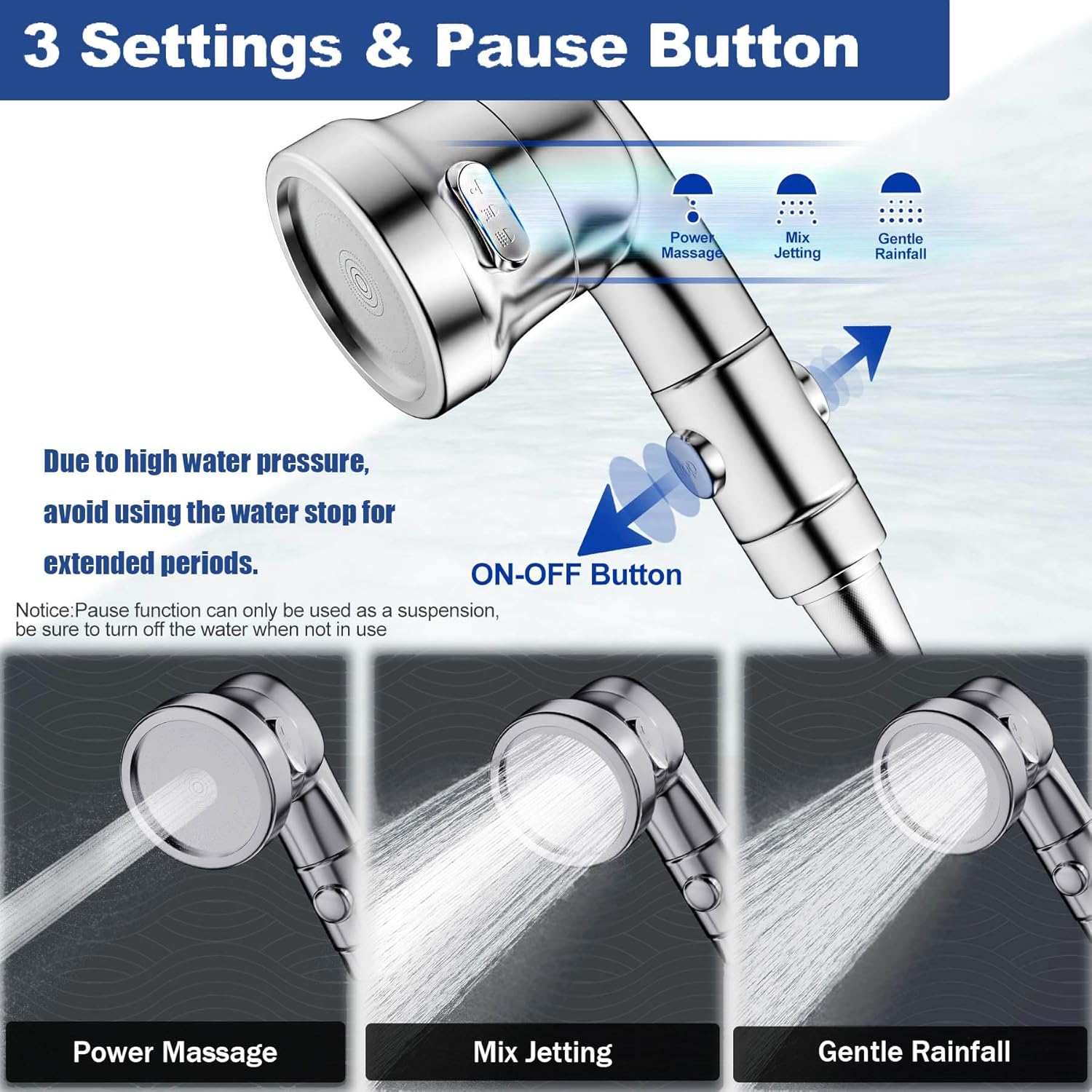 3 Settings & Pause Button

Power Massage

Mix Jetting

Gentle Rainfall

Due to high water pressure, avoid using the water stop for extended periods.

ON-OFF Button

Notice:Pause function can only be used as a suspension, be sure to turn off the water when not in use

Power Massage

Mix Jetting

Gentle Rainfall