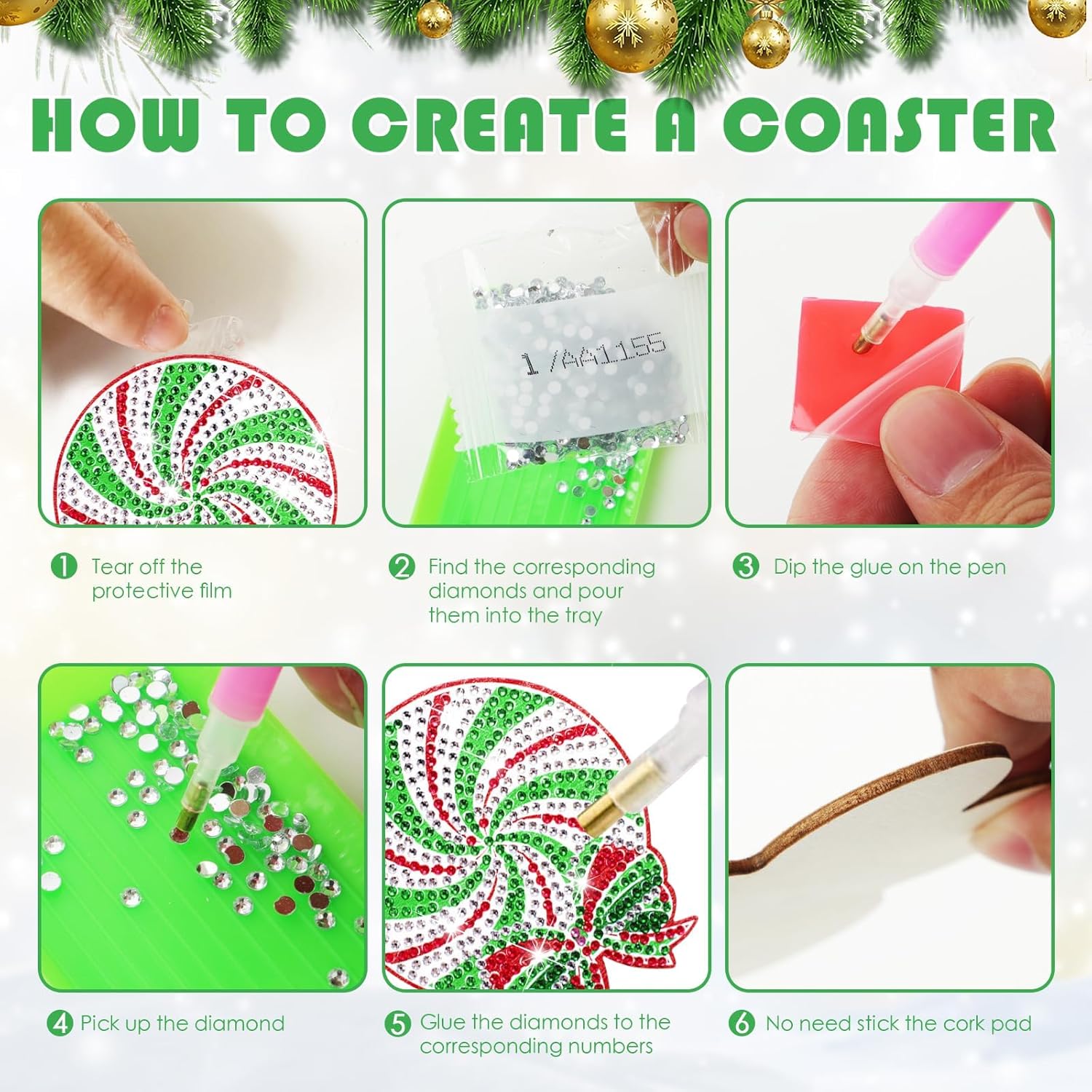 HOW TO CREATE A COASTER

1 /AA1155

1 Tear off the protective film

2 Find the corresponding diamonds and pour them into the tray

3 Dip the glue on the pen

4 Pick up the diamond

5 Glue the diamonds to the corresponding numbers

6 No need stick the cork pad