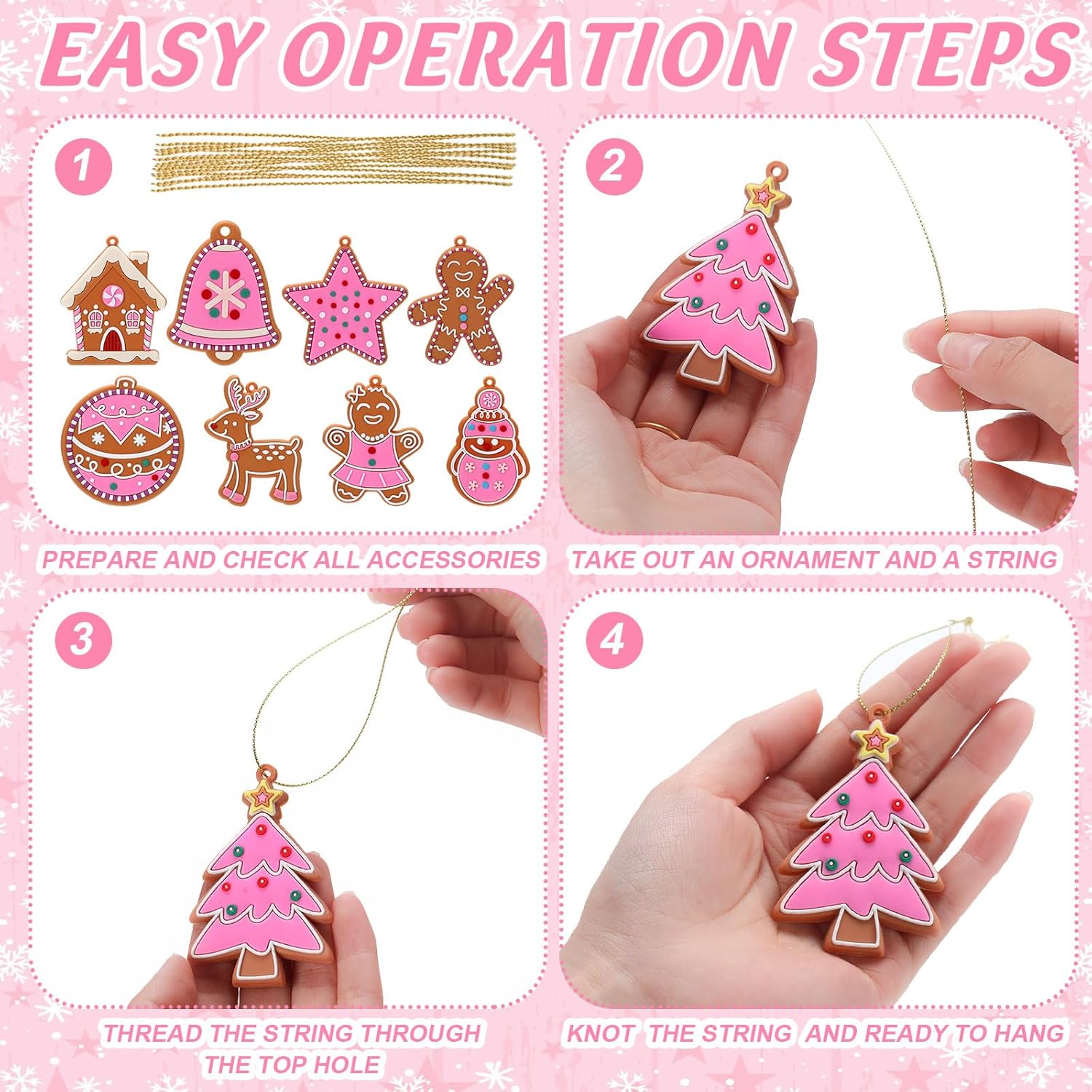 EASY OPERATION STEPS

1

PREPARE AND CHECK ALL ACCESSORIES

2

TAKE OUT AN ORNAMENT AND A STRING

3

THREAD THE STRING THROUGH THE TOP HOLE

4

KNOT THE STRING AND READY TO HANG