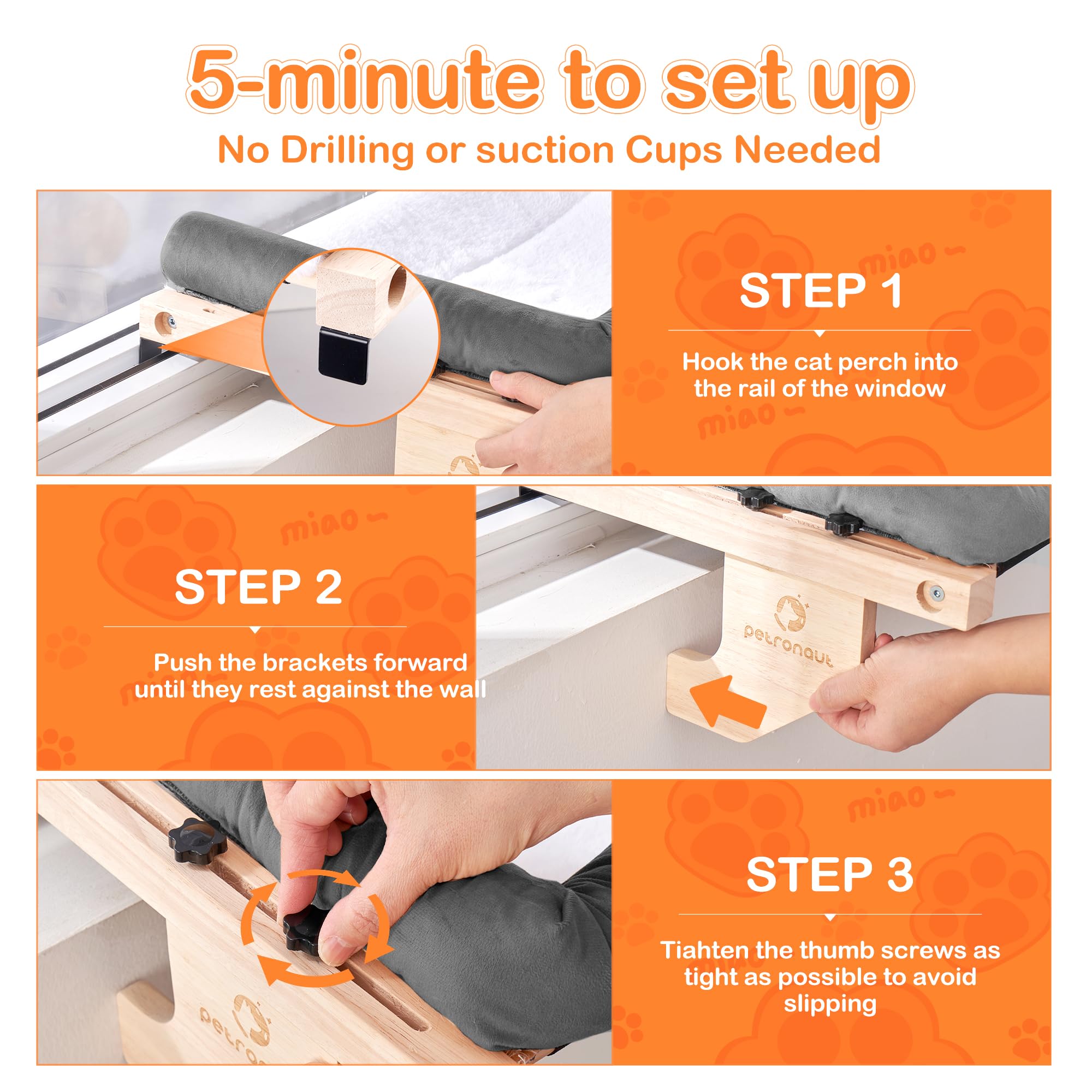 5-minute to set up

No Drilling or suction Cups Needed

miao ~

STEP 1

Hook the cat perch into the rail of the window

miao ~

miao ~

STEP 2

Push the brackets forward until they rest against the wall

petronaut

miao ~

STEP 3

Tiahten the thumb screws as tight as possible to avoid slipping

petronaut