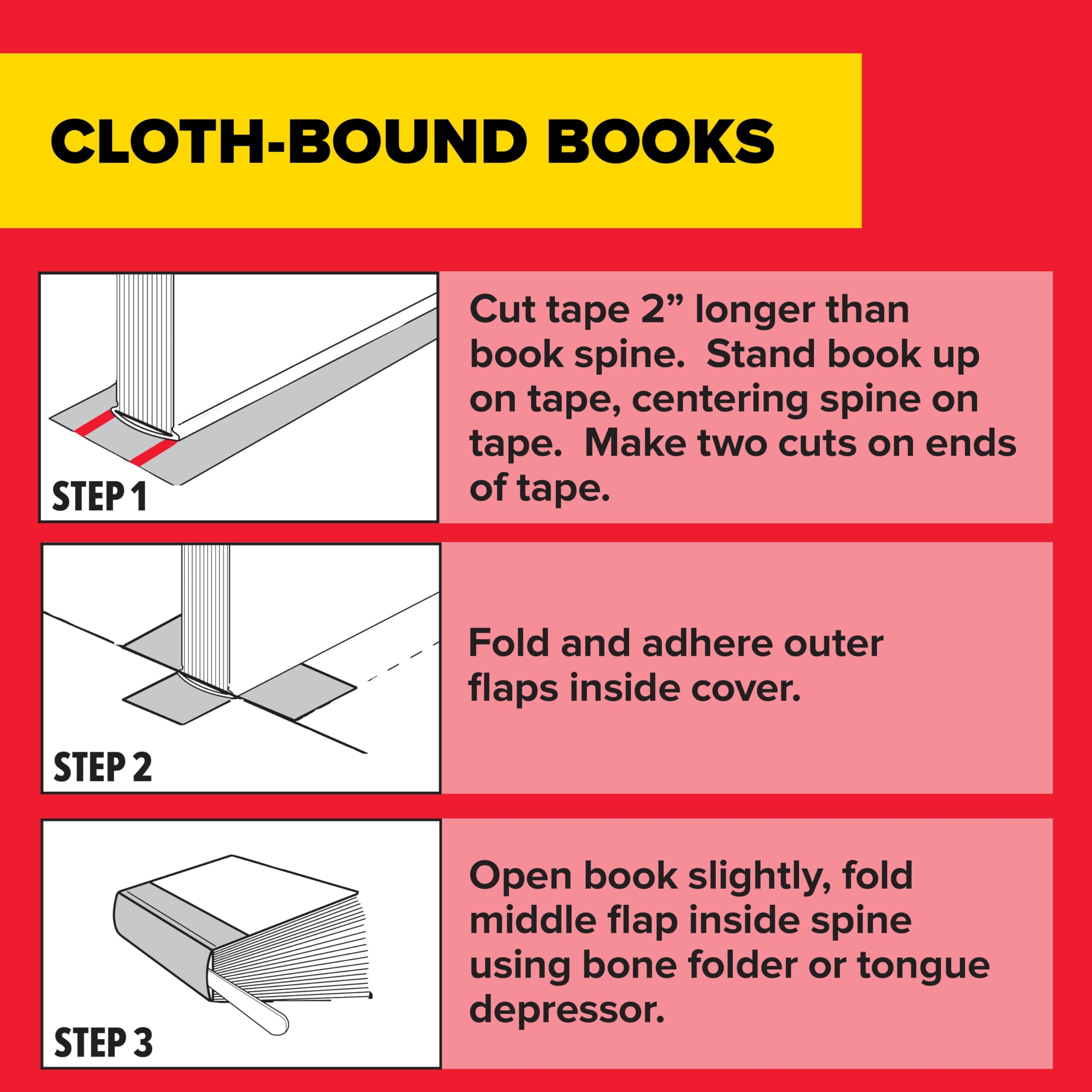 CLOTH-BOUND BOOKS

STEP 1

Cut tape 2” longer than book spine.  Stand book up on tape, centering spine on tape.  Make two cuts on ends of tape.

STEP 2

Fold and adhere outer flaps inside cover.

STEP 3

Open book slightly, fold middle flap inside spine using bone folder or tongue depressor.