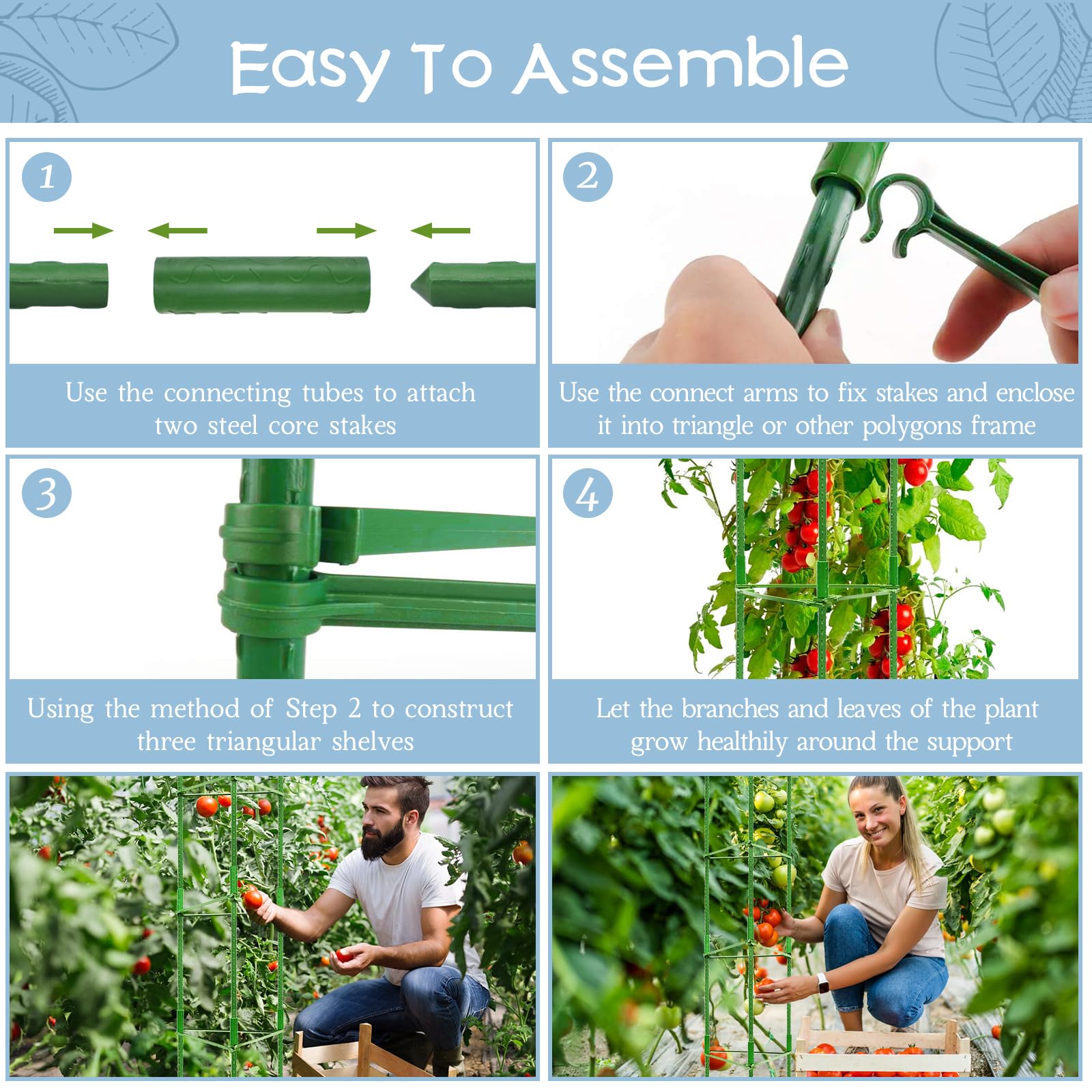 Easy To Assemble

1

Use the connecting tubes to attach two steel core stakes

2

Use the connect arms to fix stakes and enclose it into triangle or other polygons frame

3

Using the method of Step 2 to construct three triangular shelves

4

Let the branches and leaves of the plant grow healthily around the support