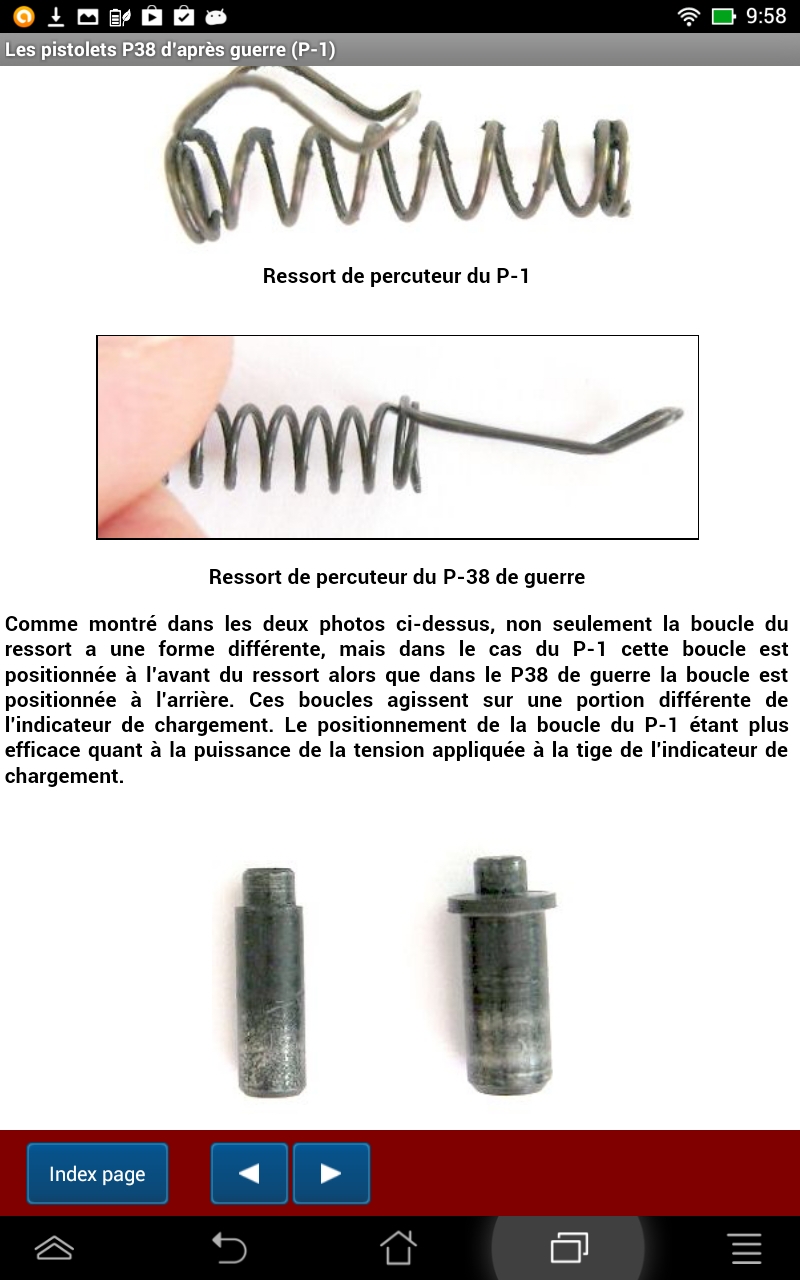 9:58

Les pistolets P38 d'après guerre (P-1)

Ressort de percuteur du P-1

Ressort de percuteur du P-38 de guerre

Comme montré dans les deux photos ci-dessus, non seulement la boucle du ressort a une forme différente, mais dans le cas du P-1 cette boucle est positionnée à l'avant du ressort alors que dans le P38 de guerre la boucle est positionnée à l'arrière. Ces boucles agissent sur une portion différente de l'indicateur de chargement. Le positionnement de la boucle du P-1 étant plus efficace quant à la puissance de la tension appliquée à la tige de l'indicateur de chargement.

Index page