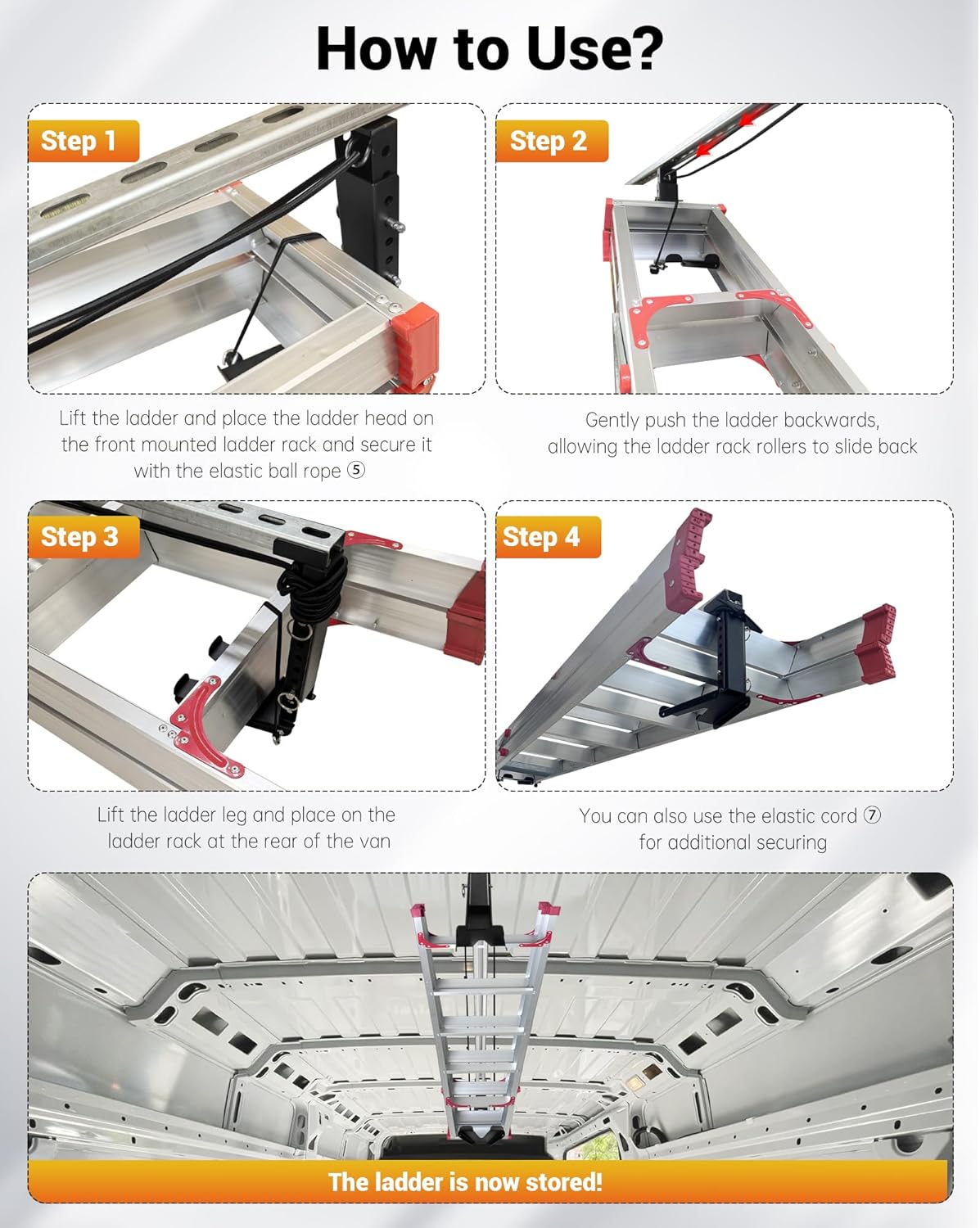 How to Use?

Step 1

Lift the ladder and place the ladder head on the front mounted ladder rack and secure it with the elastic ball rope ⑤

Step 2

Gently push the ladder backwards, allowing the ladder rack rollers to slide back

Step 3

Lift the ladder leg and place on the ladder rack at the rear of the van

Step 4

You can also use the elastic cord ⑦ for additional securing

The ladder is now stored!