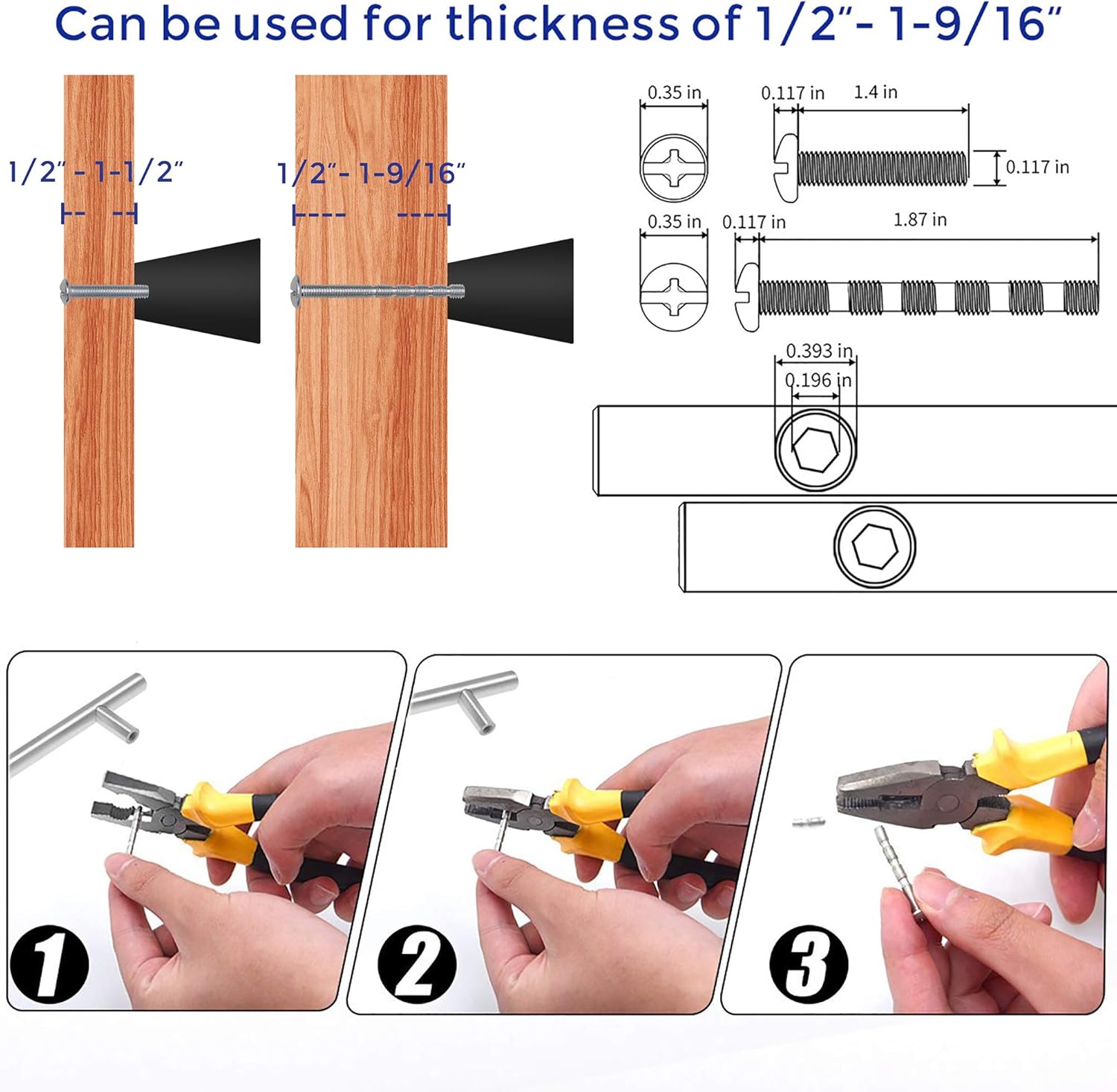 Can be used for thickness of 1/2"- 1-9/16"

1/2" - 1-1/2"

1/2"- 1-9/16"

0.35 in

0.117 in

1.4 in

0.117 in

0.35 in

0.117 in

1.87 in

0.393 in

0.196 in

1

2

3