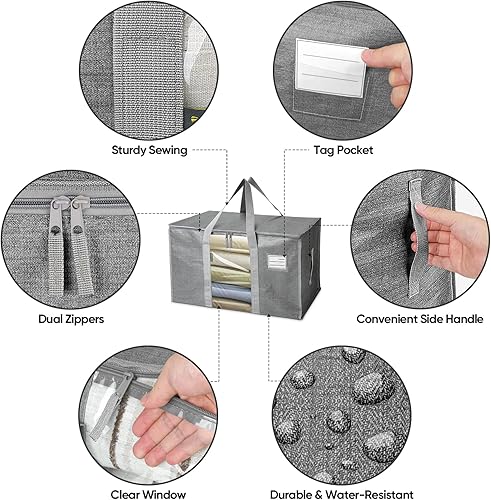 Sturdy Sewing

Tag Pocket

Dual Zippers

Convenient Side Handle

Clear Window

Durable & Water-Resistant