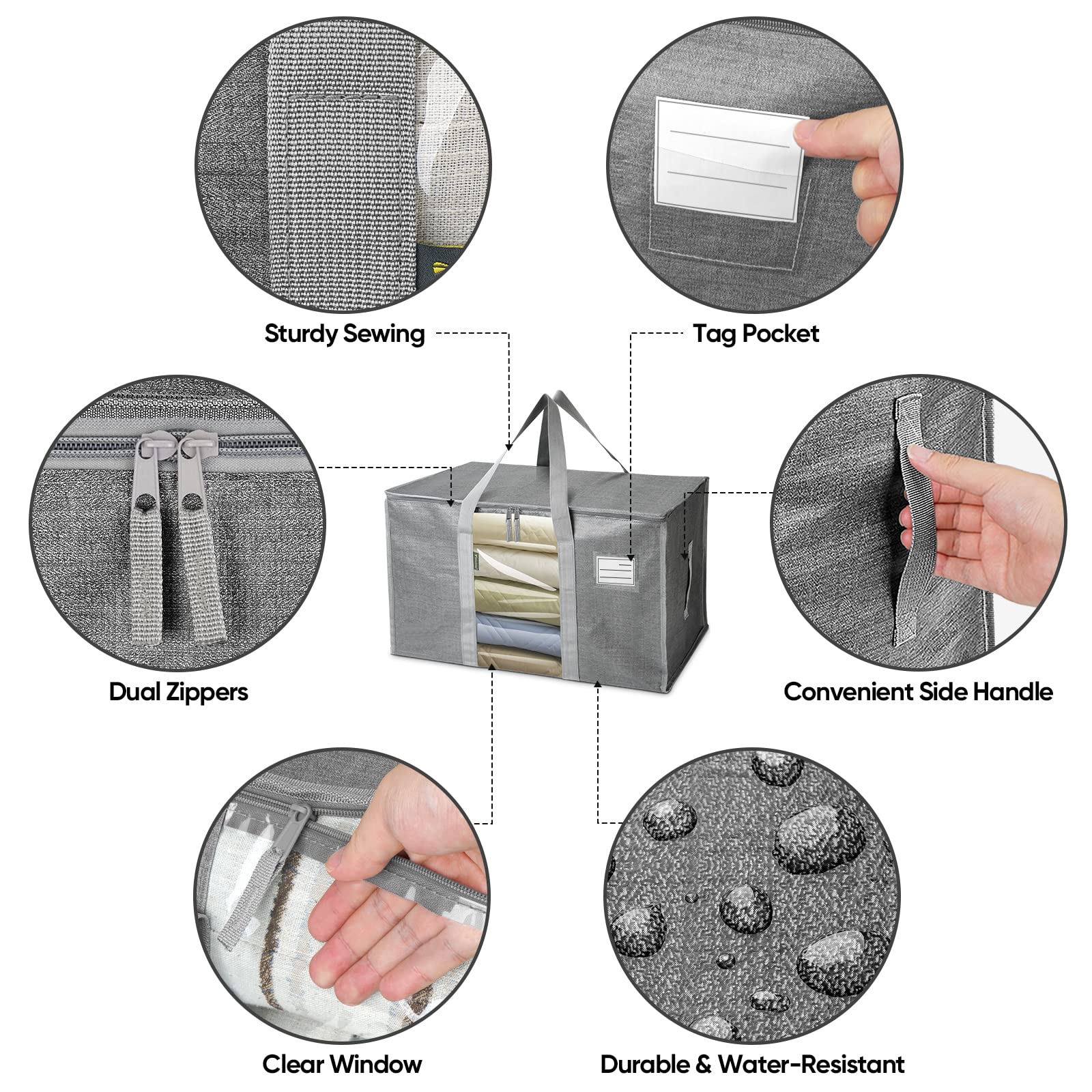 Sturdy Sewing

Tag Pocket

Dual Zippers

Convenient Side Handle

Clear Window

Durable & Water-Resistant