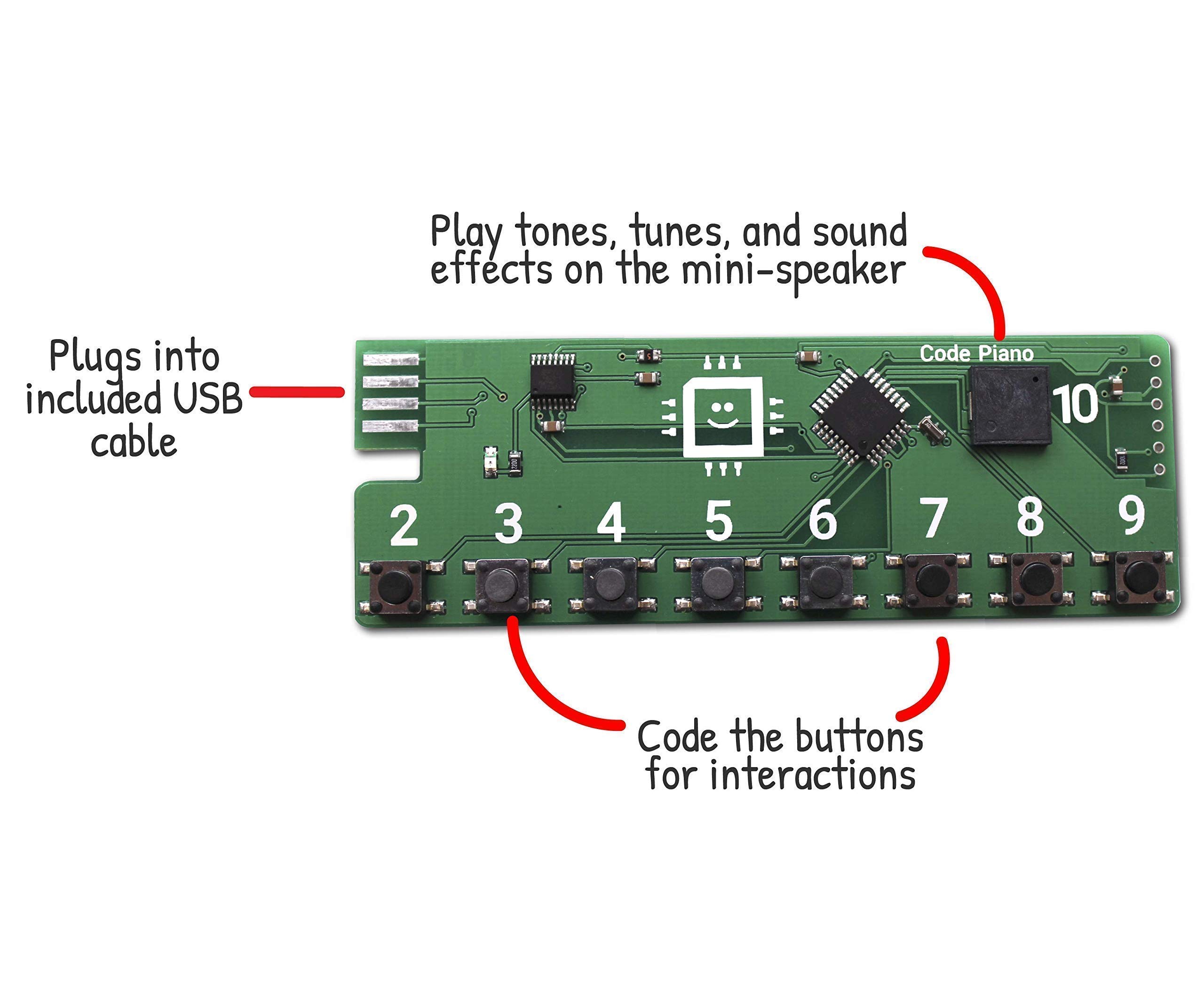 Play tones, tunes, and sound effects on the mini-speaker

Plugs into included USB cable

Code Piano

10

2 3 4 5 6 7 8 9

Code the buttons for interactions