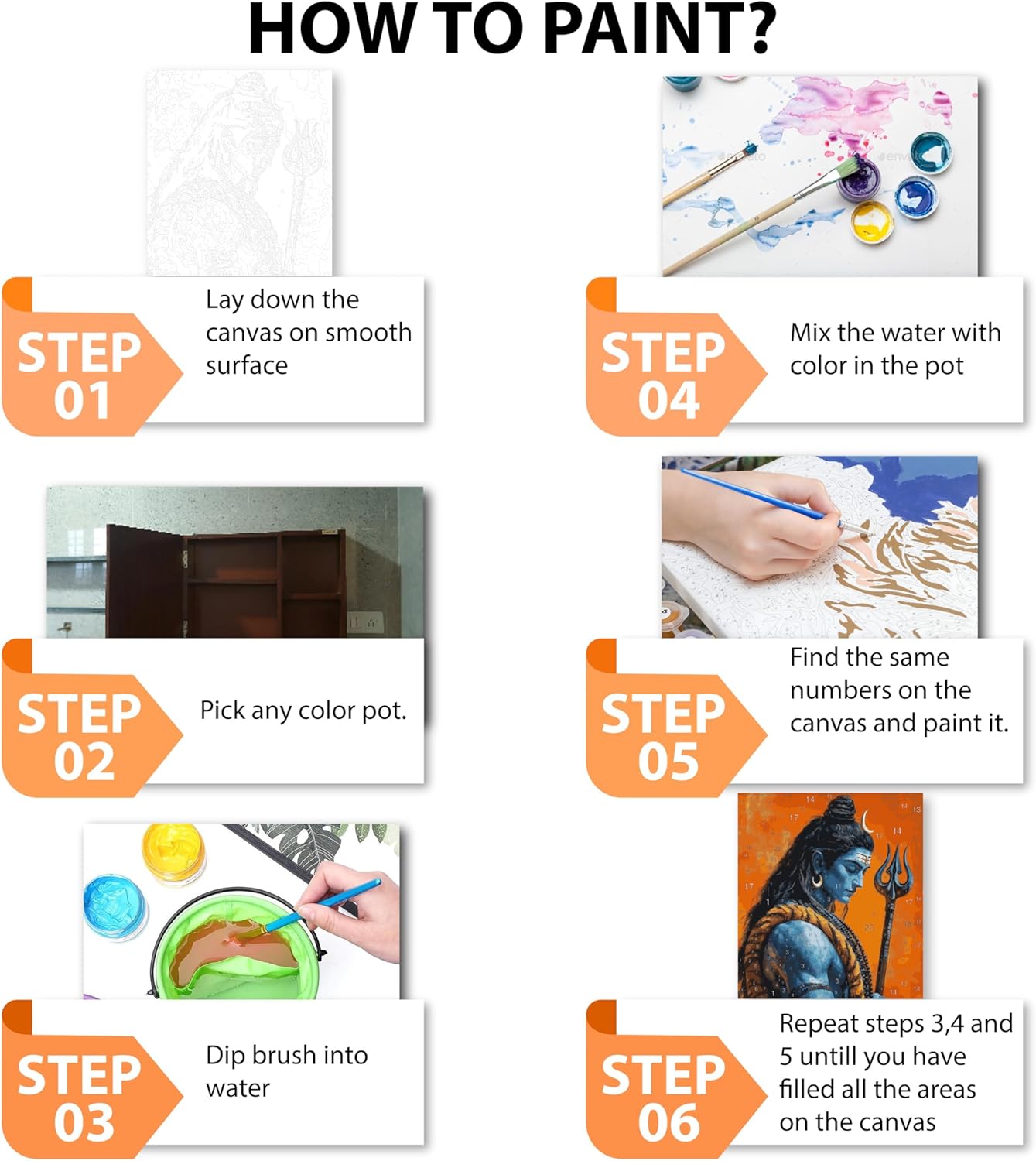 HOW TO PAINT?

STEP 01
Lay down the canvas on smooth surface

STEP 02
Pick any color pot.

STEP 03
Dip brush into water

STEP 04
Mix the water with color in the pot

STEP 05
Find the same numbers on the canvas and paint it.

STEP 06
Repeat steps 3,4 and 5 untill you have filled all the areas on the canvas