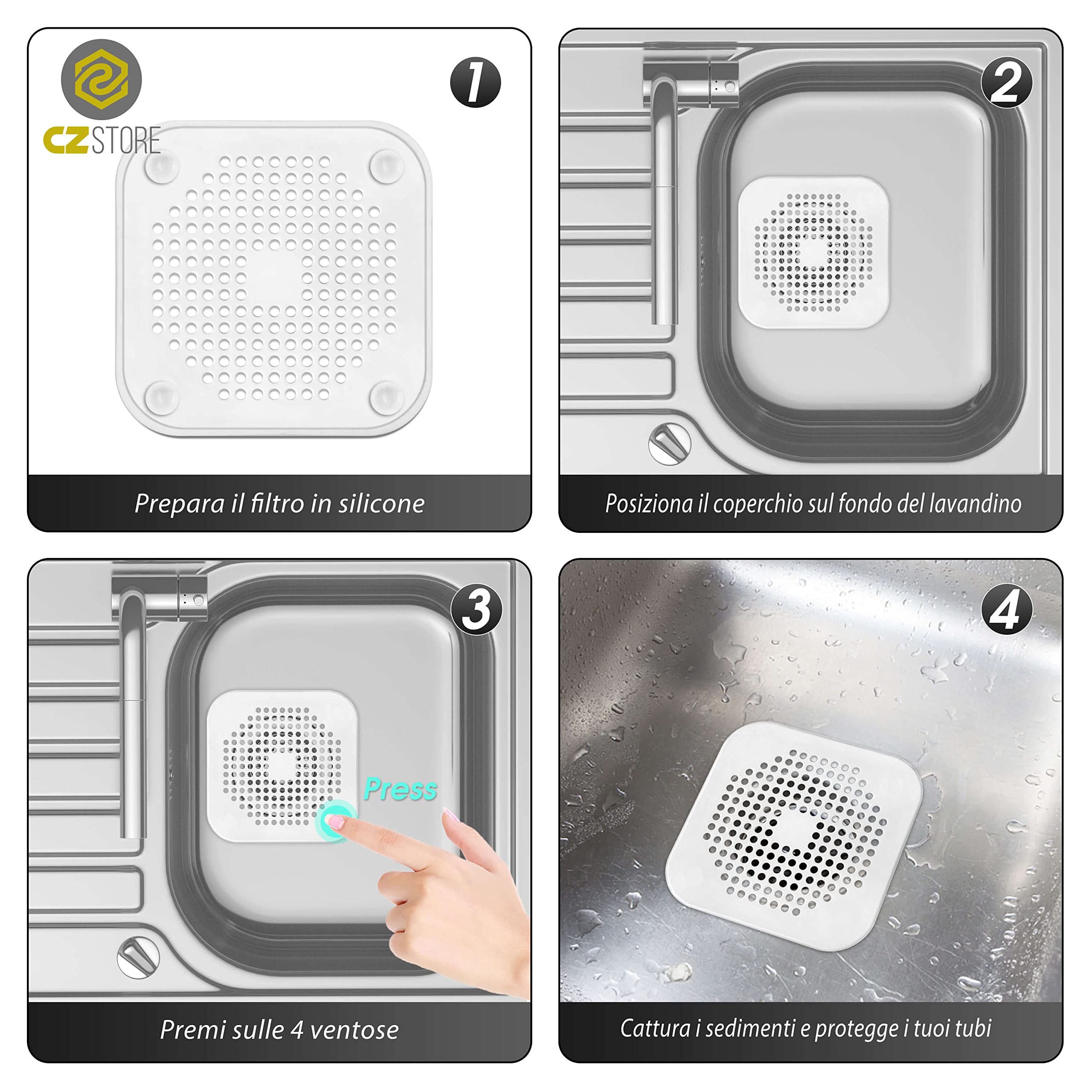 CZ STORE

1

Prepara il filtro in silicone

2

Posiziona il coperchio sul fondo del lavandino

3

Press

Premi sulle 4 ventose

4

Cattura i sedimenti e protegge i tuoi tubi