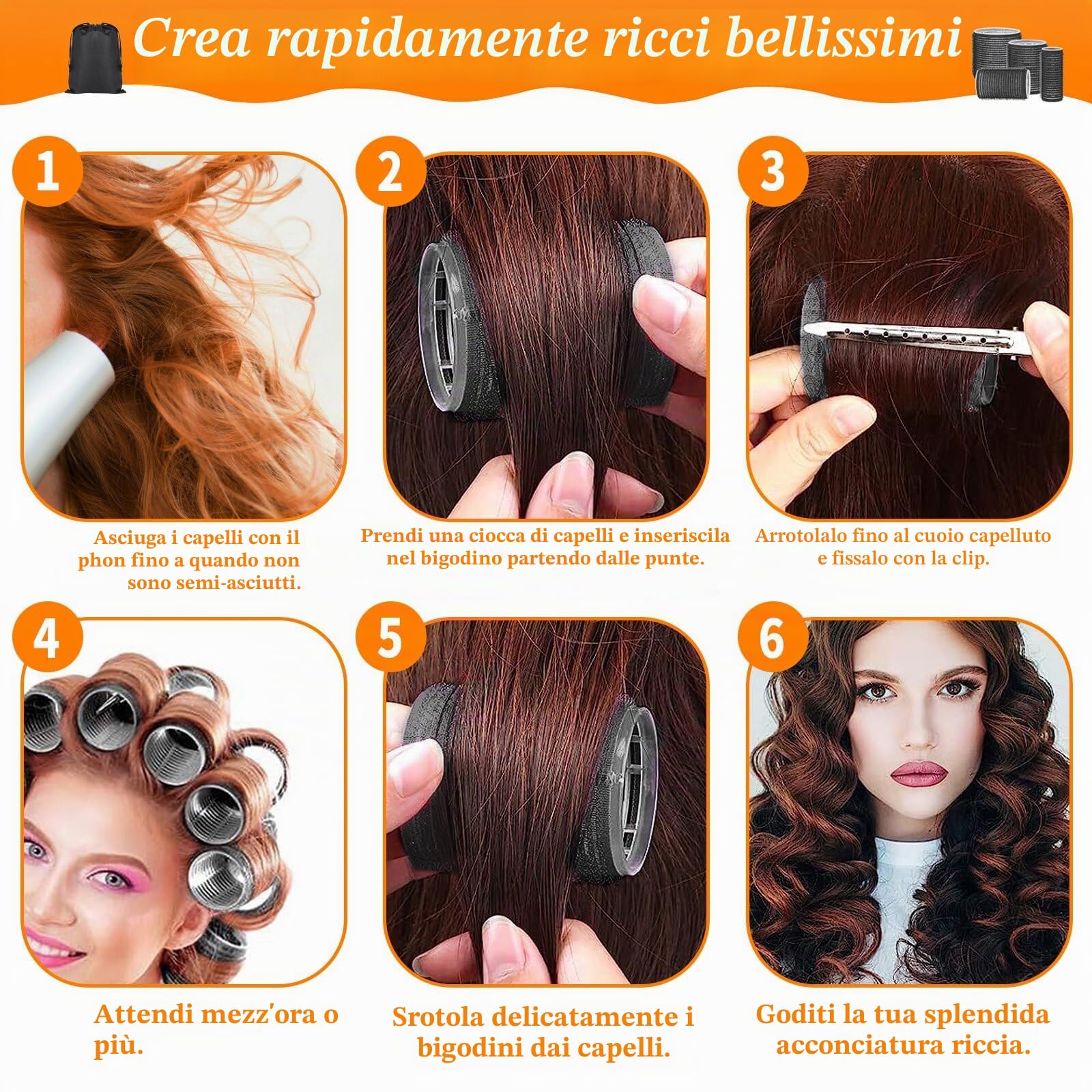 Crea rapidamente ricci bellissimi

1

Asciuga i capelli con il phon fino a quando non sono semi-asciutti.

2

Prendi una ciocca di capelli e inseriscila nel bigodino partendo dalle punte.

3

Arrotolalo fino al cuoio capelluto e fissalo con la clip.

4

Attendi mezz'ora o più.

5

Srotola delicatamente i bigodini dai capelli.

6

Goditi la tua splendida acconciatura riccia.