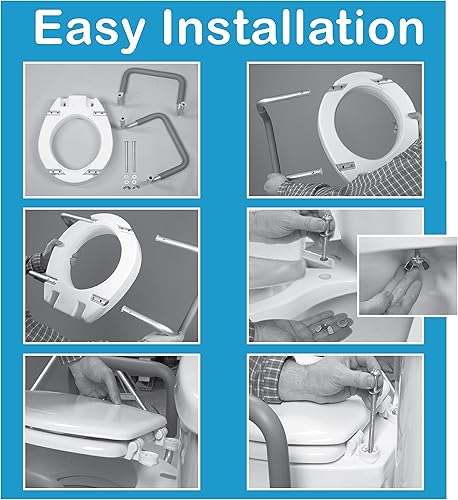 Easy Installation