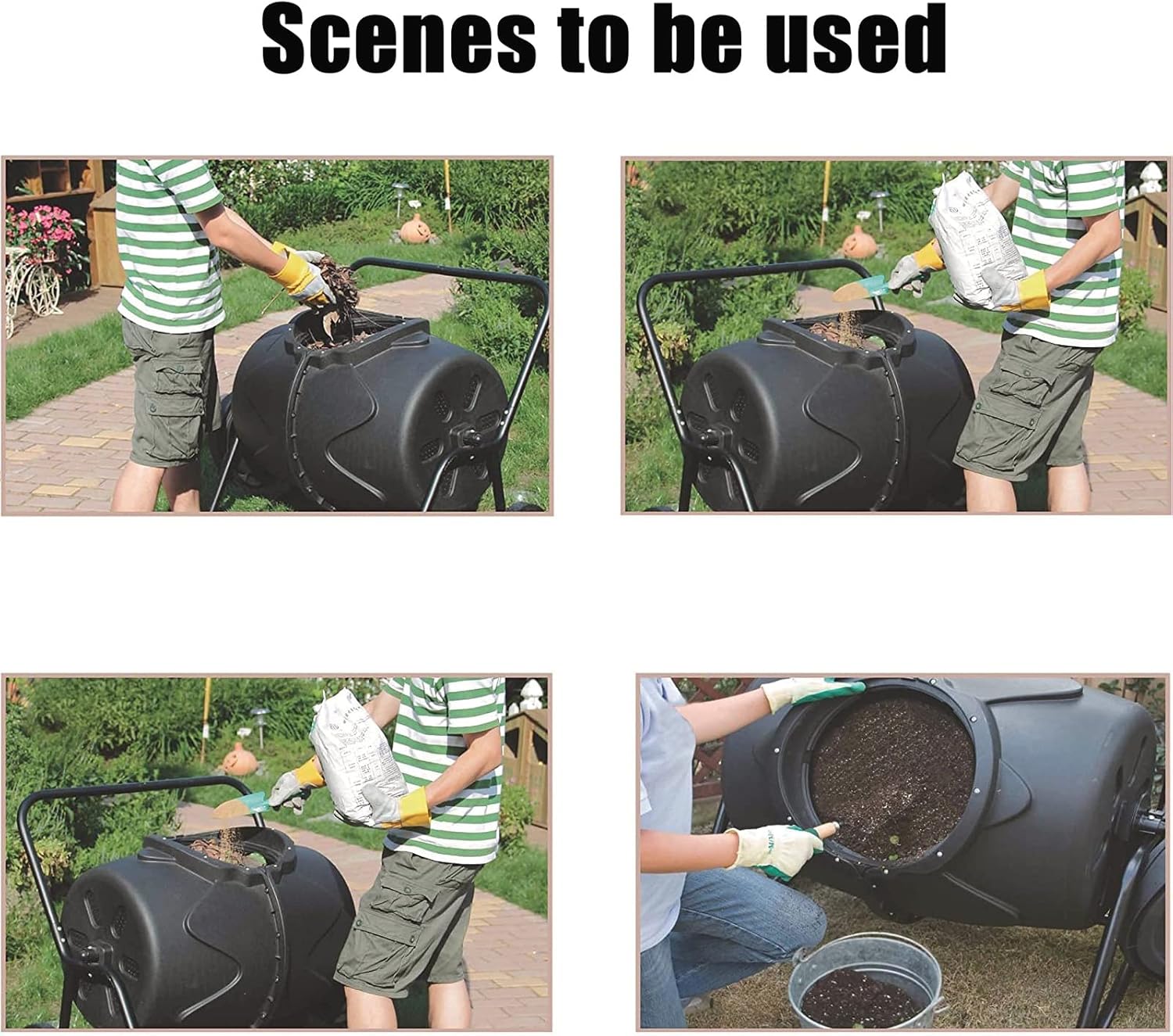 Scenes to be used