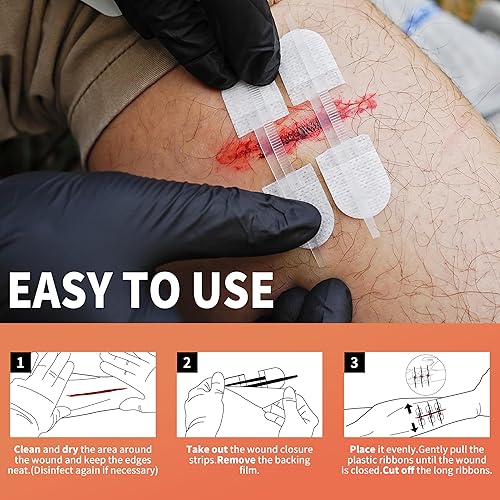 EASY TO USE

1

Clean and dry the area around the wound and keep the edges neat.(Disinfect again if necessary)

2

Take out the wound closure strips.Remove the backing film.

3

Place it evenly.Gently pull the plastic ribbons until the wound is closed.Cut off the long ribbons.