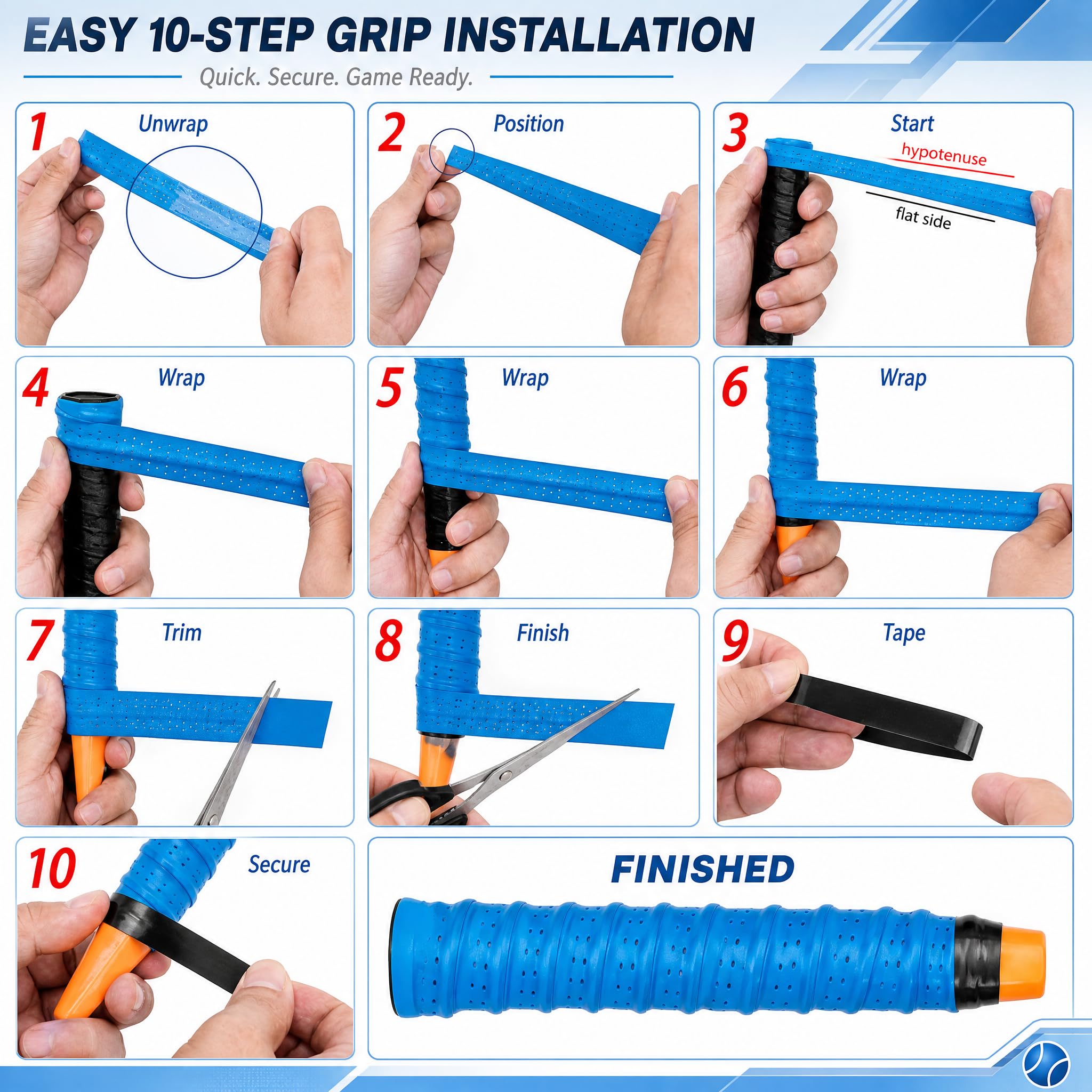 EASY 10-STEP GRIP INSTALLATION

Quick. Secure. Game Ready.

1 Unwrap

2 Position

3 Start

hypotenuse

flat side

4 Wrap

5 Wrap

6 Wrap

7 Trim

8 Finish

9 Tape

10 Secure

FINISHED