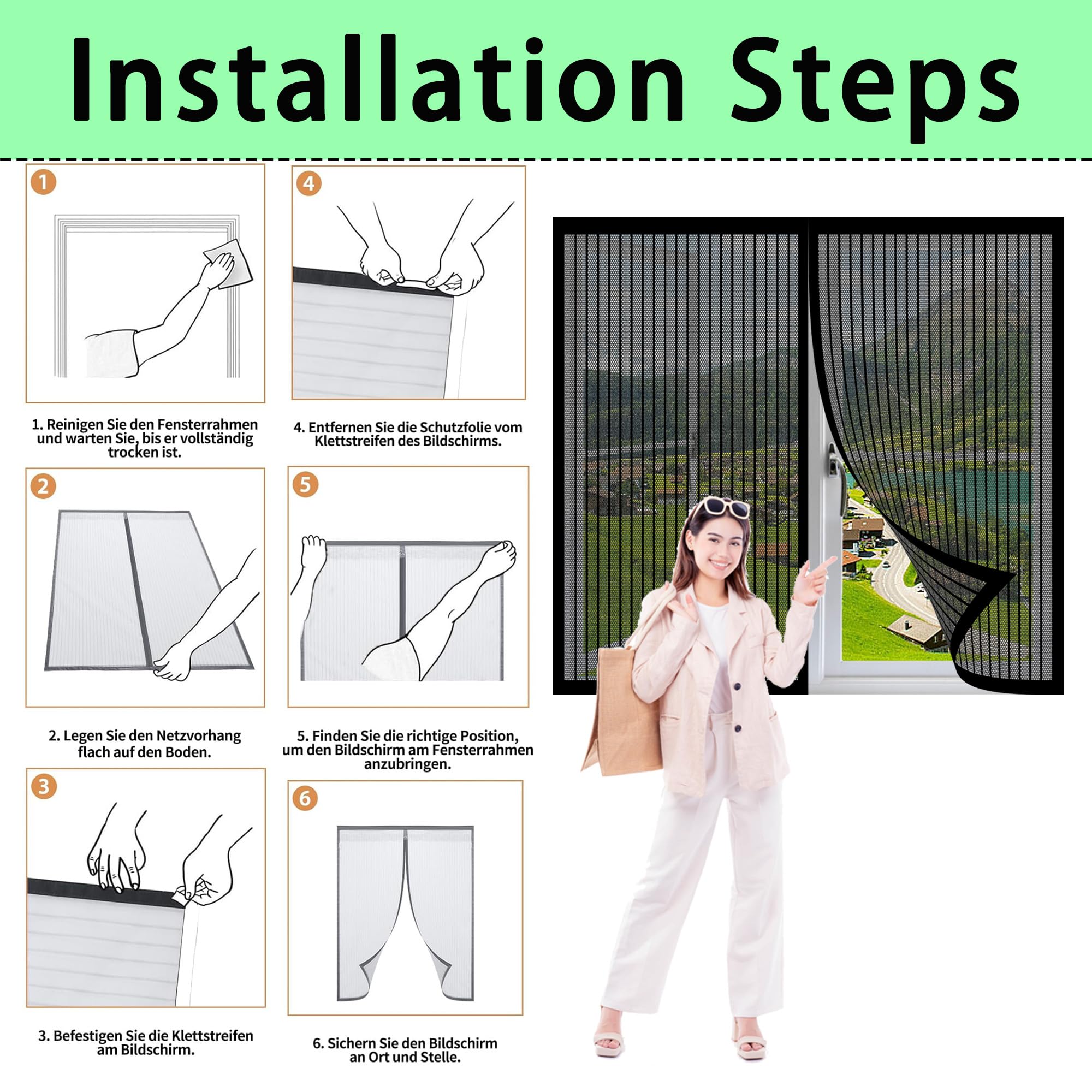 Installation Steps

1

1. Reinigen Sie den Fensterrahmen und warten Sie, bis er vollständig trocken ist.

2

2. Legen Sie den Netzvorhang flach auf den Boden.

3

3. Befestigen Sie die Klettstreifen am Bildschirm.

4

4. Entfernen Sie die Schutzfolie vom Klettstreifen des Bildschirms.

5

5. Finden Sie die richtige Position, um den Bildschirm am Fensterrahmen anzubringen.

6

6. Sichern Sie den Bildschirm an Ort und Stelle.