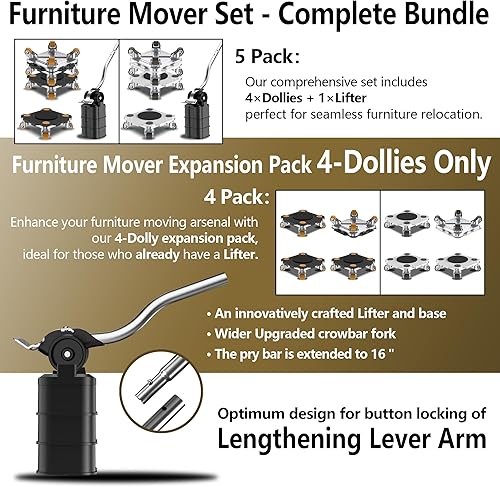 Furniture Mover Set - Complete Bundle

5 Pack:

Our comprehensive set includes 4×Dollies + 1×Lifter perfect for seamless furniture relocation.

Furniture Mover Expansion Pack 4-Dollies Only

4 Pack:

Enhance your furniture moving arsenal with our 4-Dolly expansion pack, ideal for those who already have a Lifter.

• An innovatively crafted Lifter and base
• Wider Upgraded crowbar fork
• The pry bar is extended to 16 "

Optimum design for button locking of

Lengthening Lever Arm