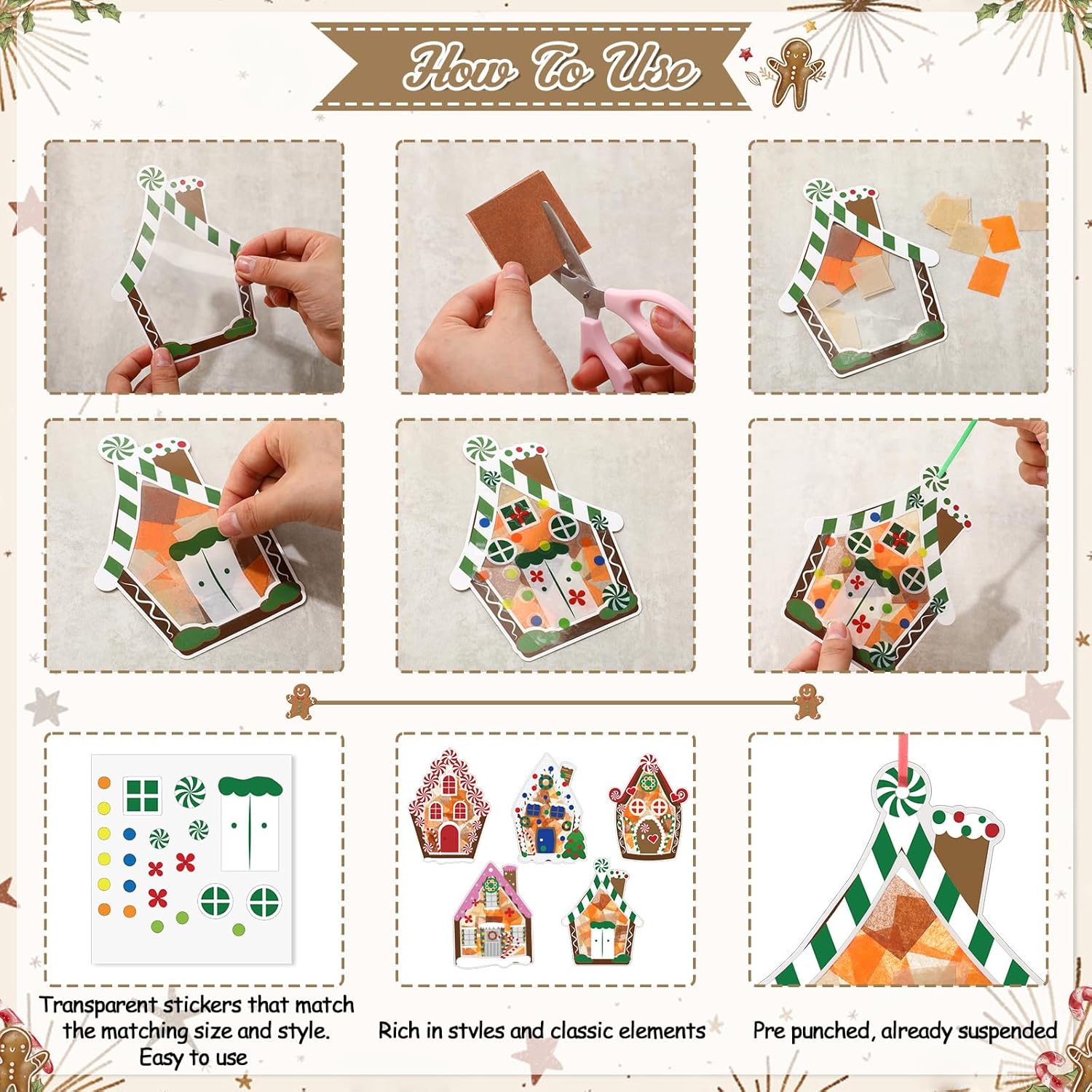 How To Use

Transparent stickers that match the matching size and style. Easy to use

Rich in styles and classic elements

Pre punched, already suspended