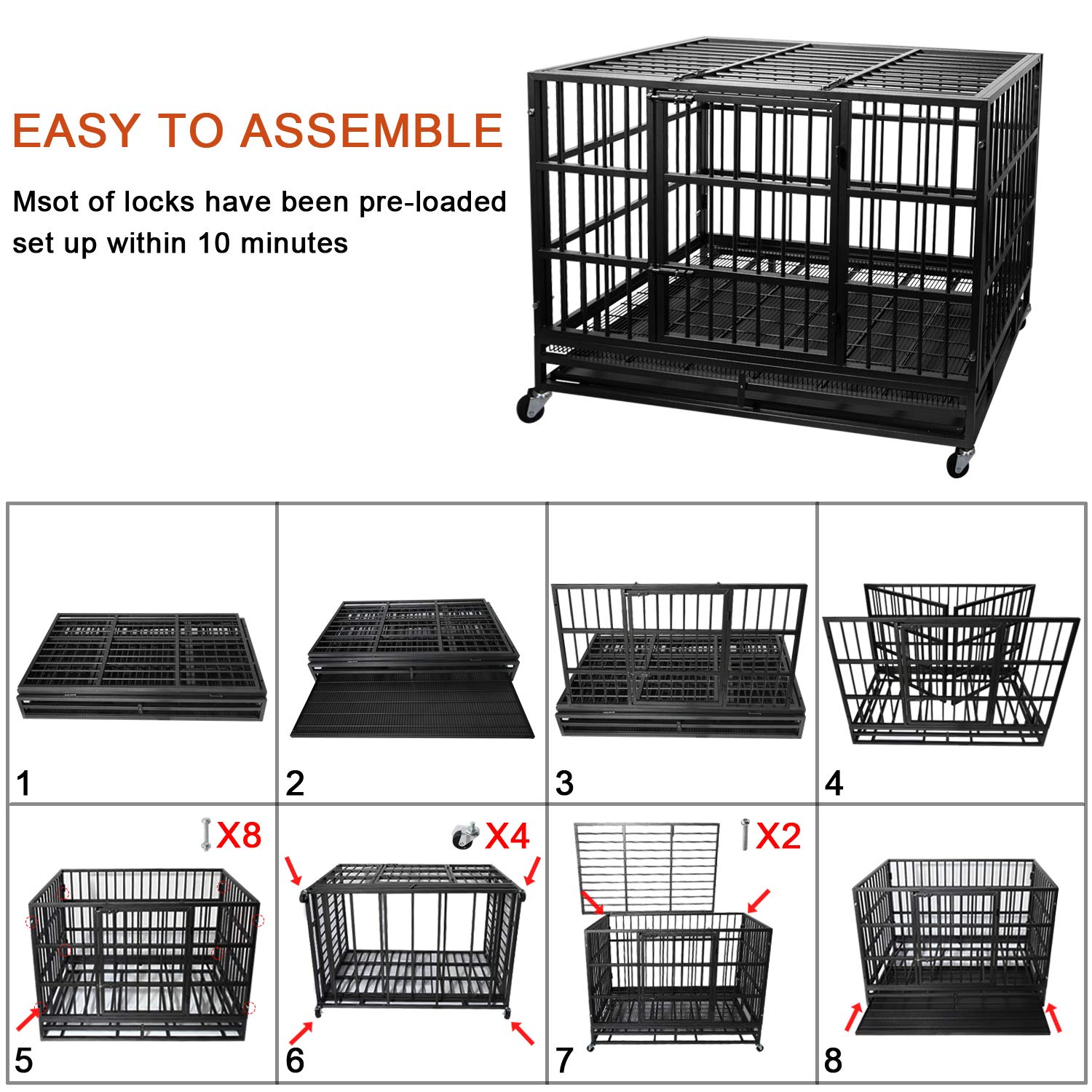 EASY TO ASSEMBLE

Msot of locks have been pre-loaded set up within 10 minutes

1

2

3

4

X8

5

X4

6

X2

7

8