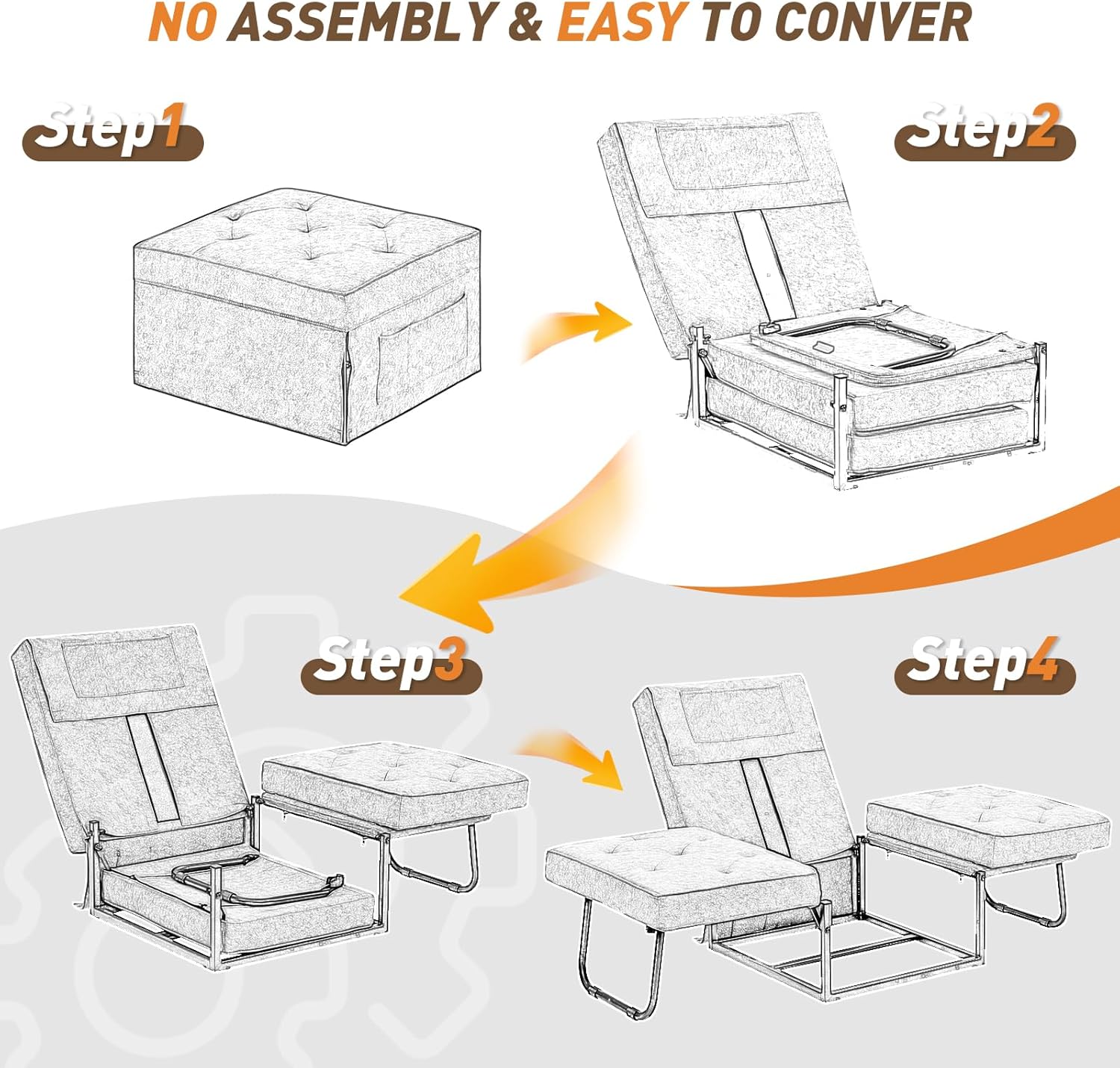 NO ASSEMBLY & EASY TO CONVER

Step1

Step2

Step3

Step4