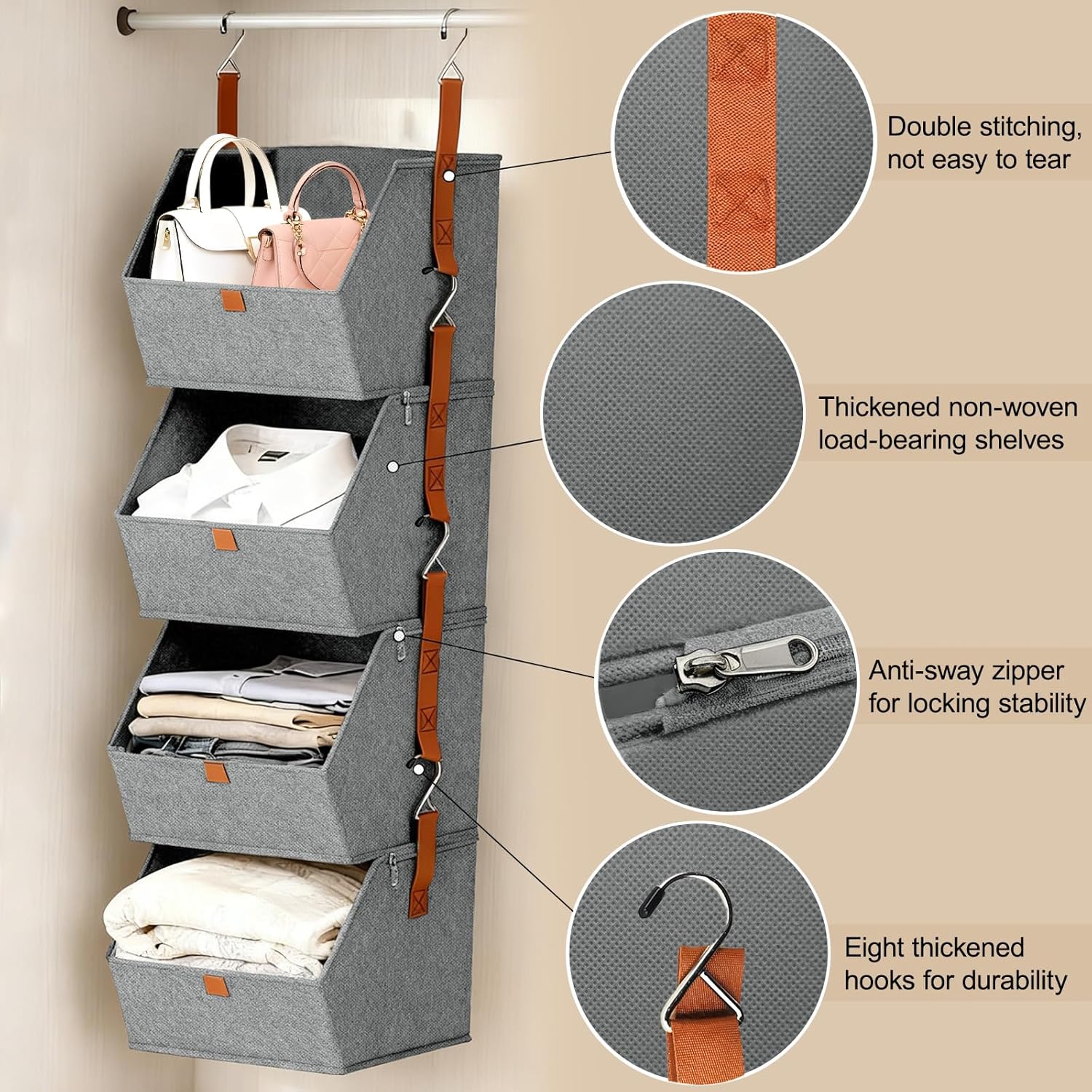 Double stitching, not easy to tear

Thickened non-woven load-bearing shelves

Anti-sway zipper for locking stability

Eight thickened hooks for durability