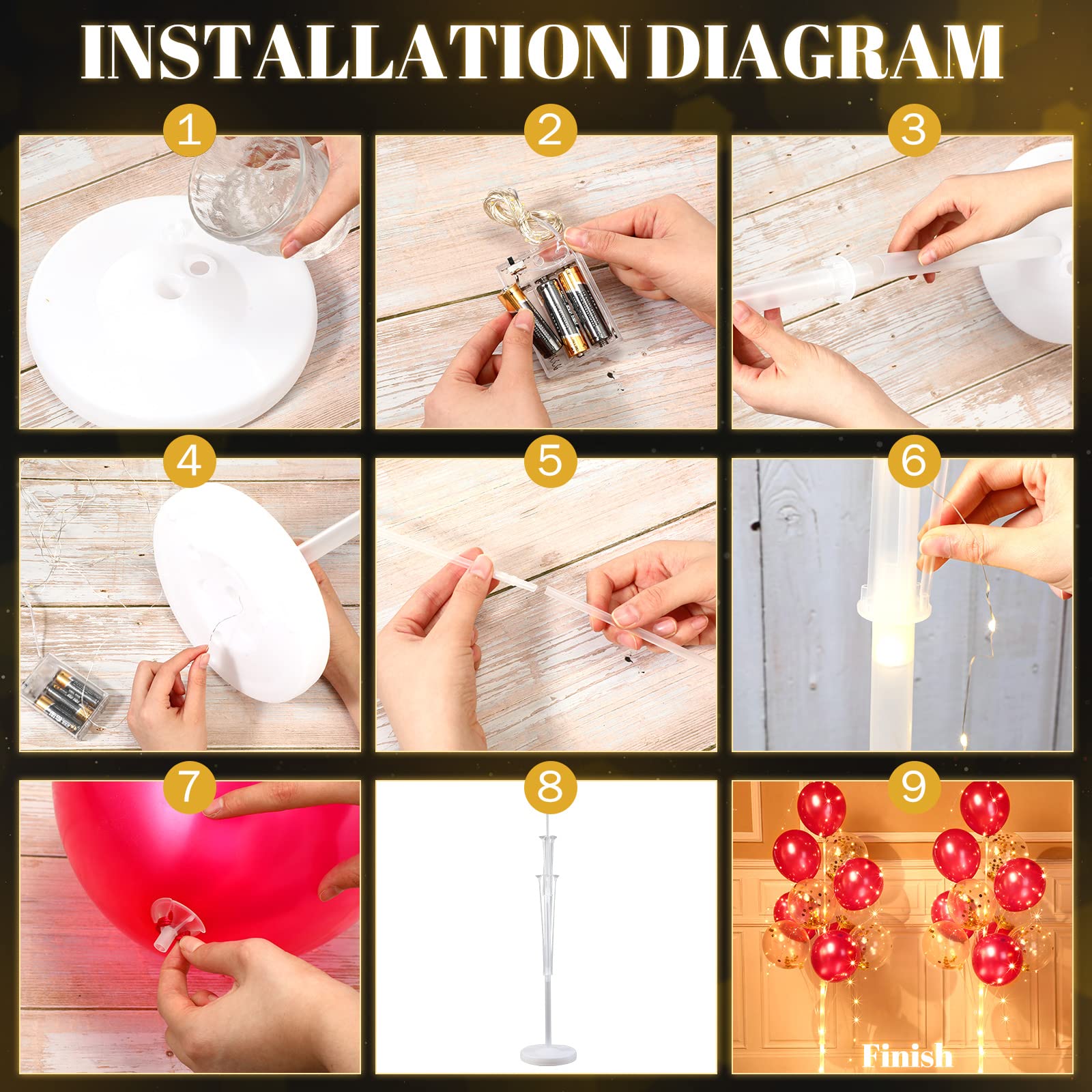 INSTALLATION DIAGRAM

1

2

3

4

5

6

7

8

9

Finish