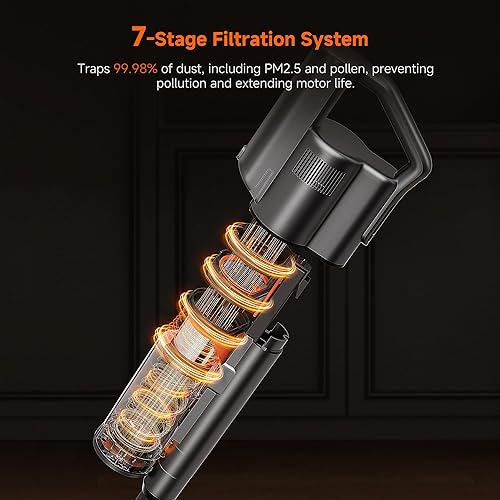 7-Stage Filtration System

Traps 99.98% of dust, including PM2.5 and pollen, preventing pollution and extending motor life.