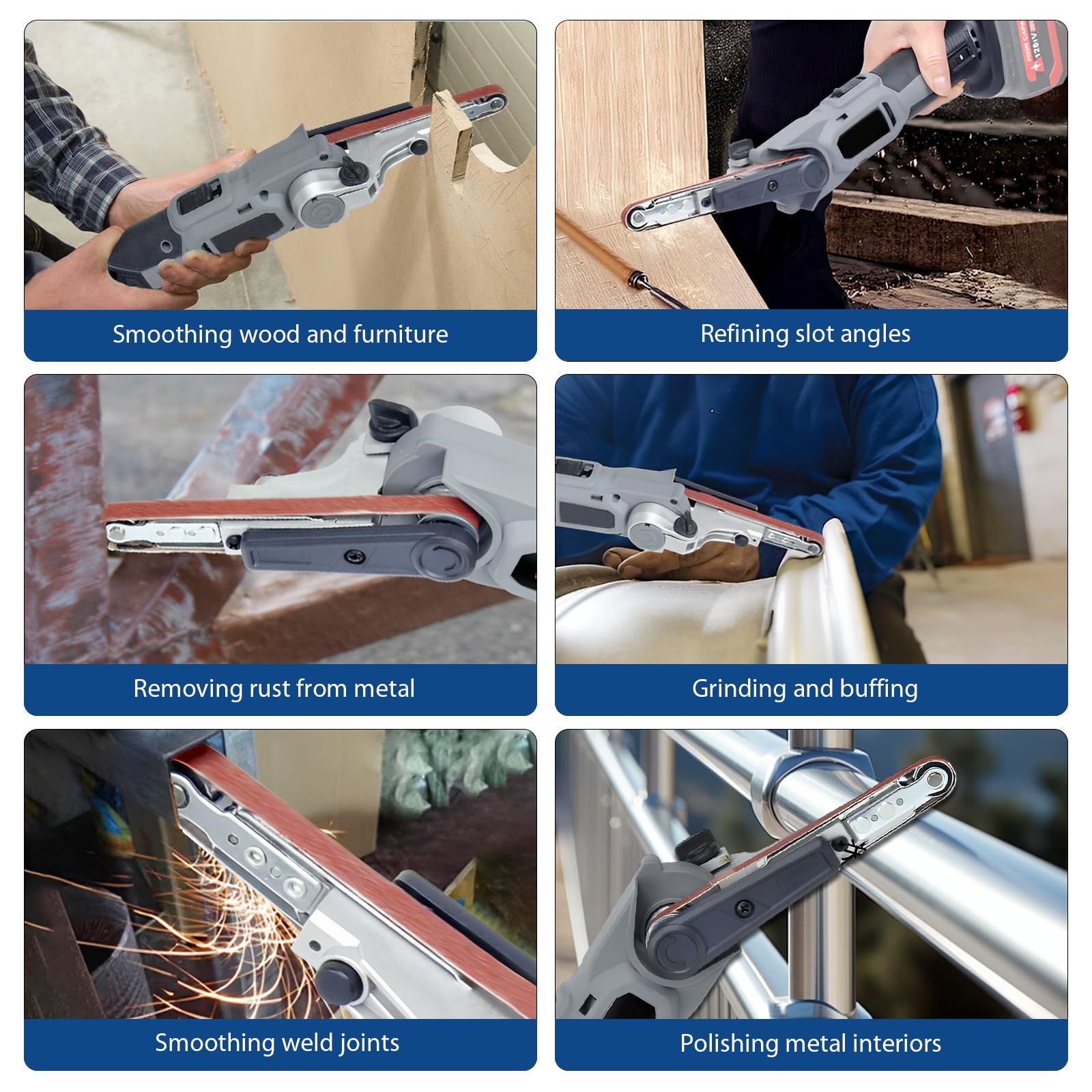 Smoothing wood and furniture

Refining slot angles

Removing rust from metal

Grinding and buffing

Smoothing weld joints

Polishing metal interiors