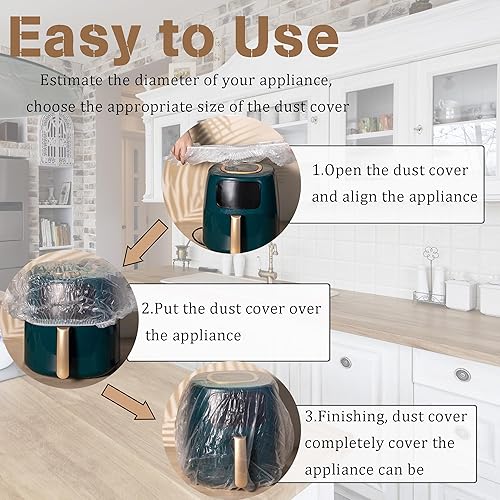 Easy to Use

Estimate the diameter of your appliance, choose the appropriate size of the dust cover

1.Open the dust cover and align the appliance

2.Put the dust cover over the appliance

3.Finishing, dust cover completely cover the appliance can be