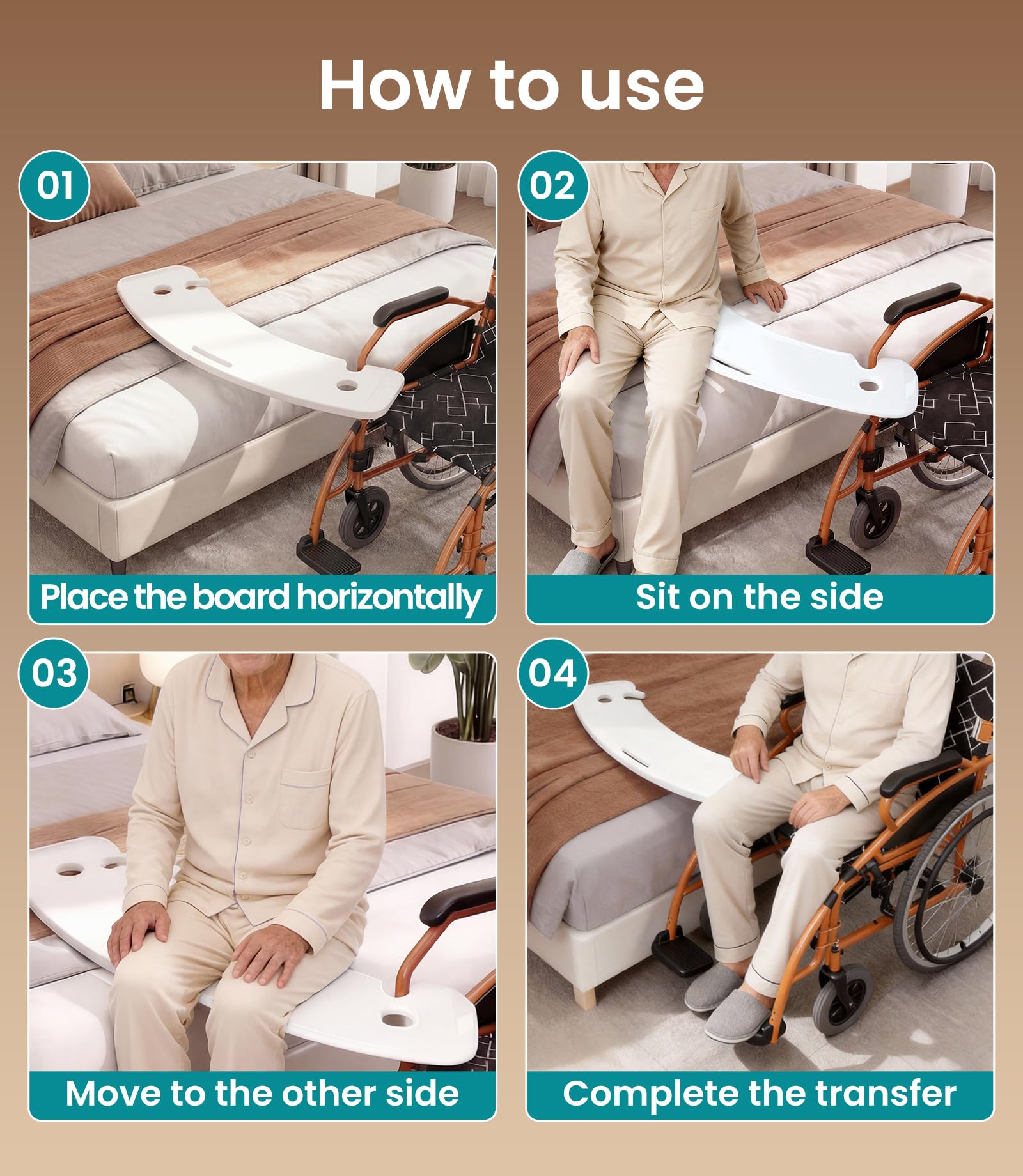 How to use

01

Place the board horizontally

02

Sit on the side

03

Move to the other side

04

Complete the transfer