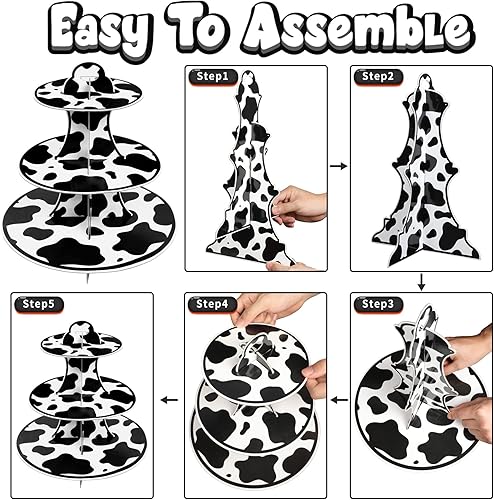 Easy To Assemble

Step1

Step2

Step3

Step4

Step5