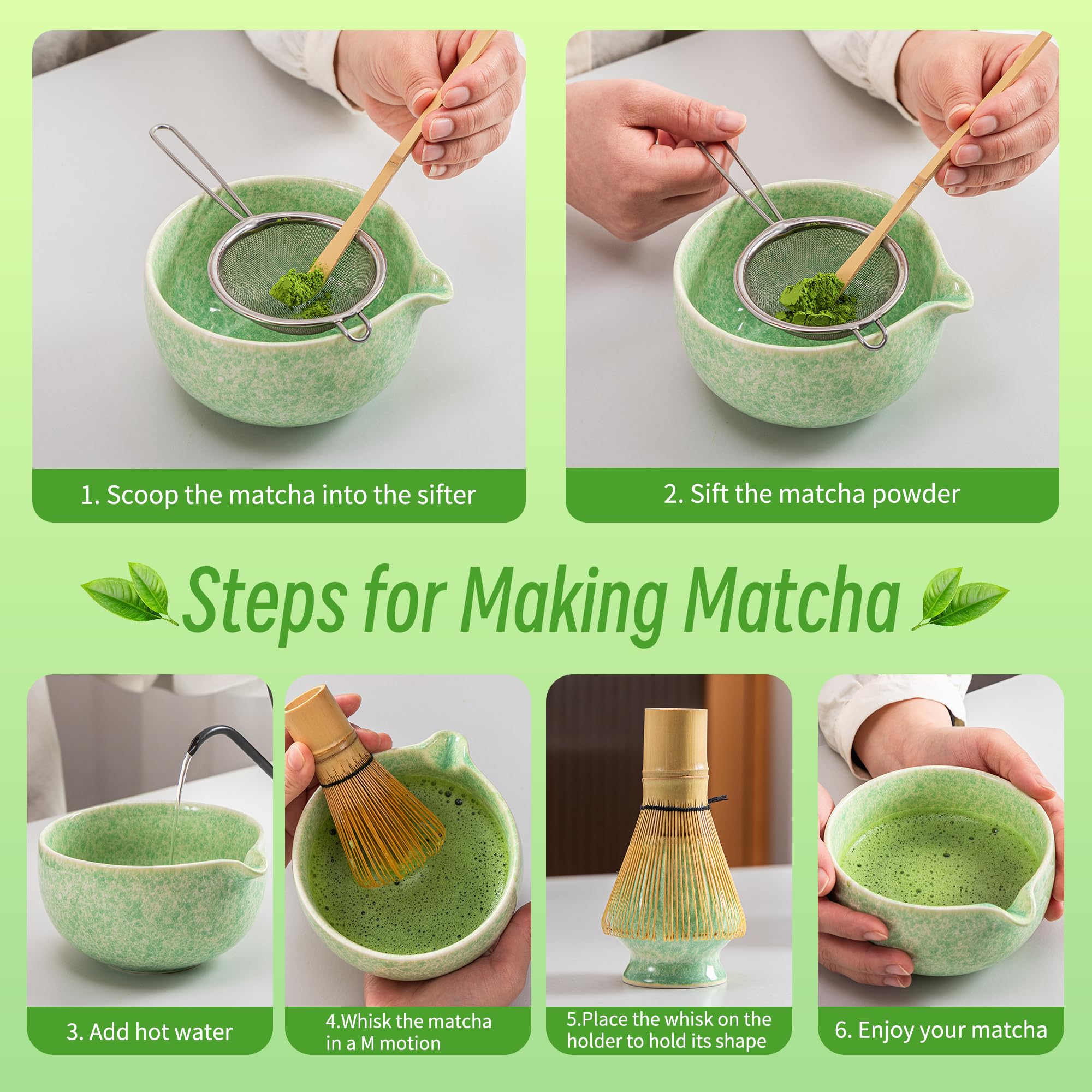 1. Scoop the matcha into the sifter

2. Sift the matcha powder

Steps for Making Matcha

3. Add hot water

4.Whisk the matcha in a M motion

5.Place the whisk on the holder to hold its shape

6. Enjoy your matcha