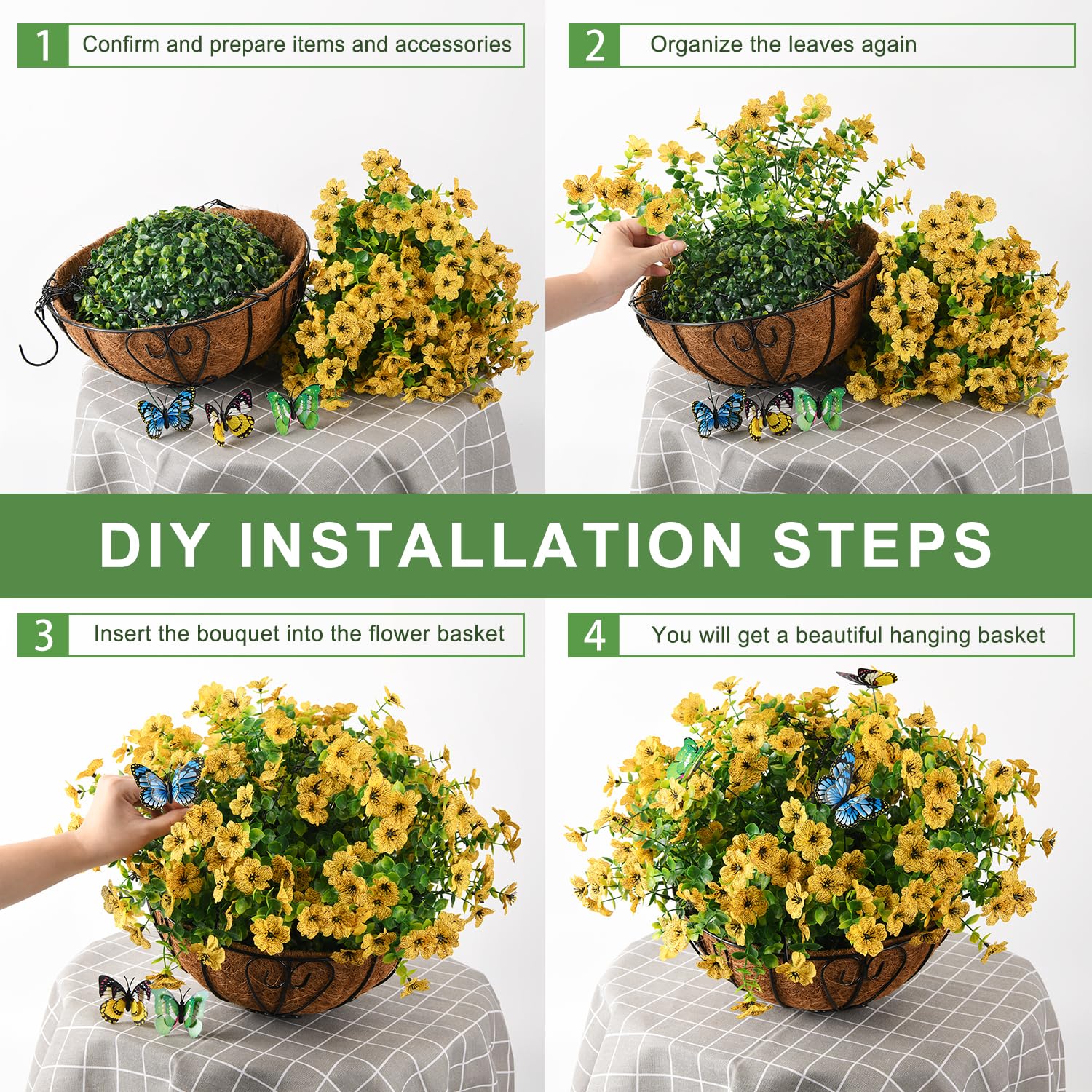 1 Confirm and prepare items and accessories

2 Organize the leaves again

DIY INSTALLATION STEPS

3 Insert the bouquet into the flower basket

4 You will get a beautiful hanging basket