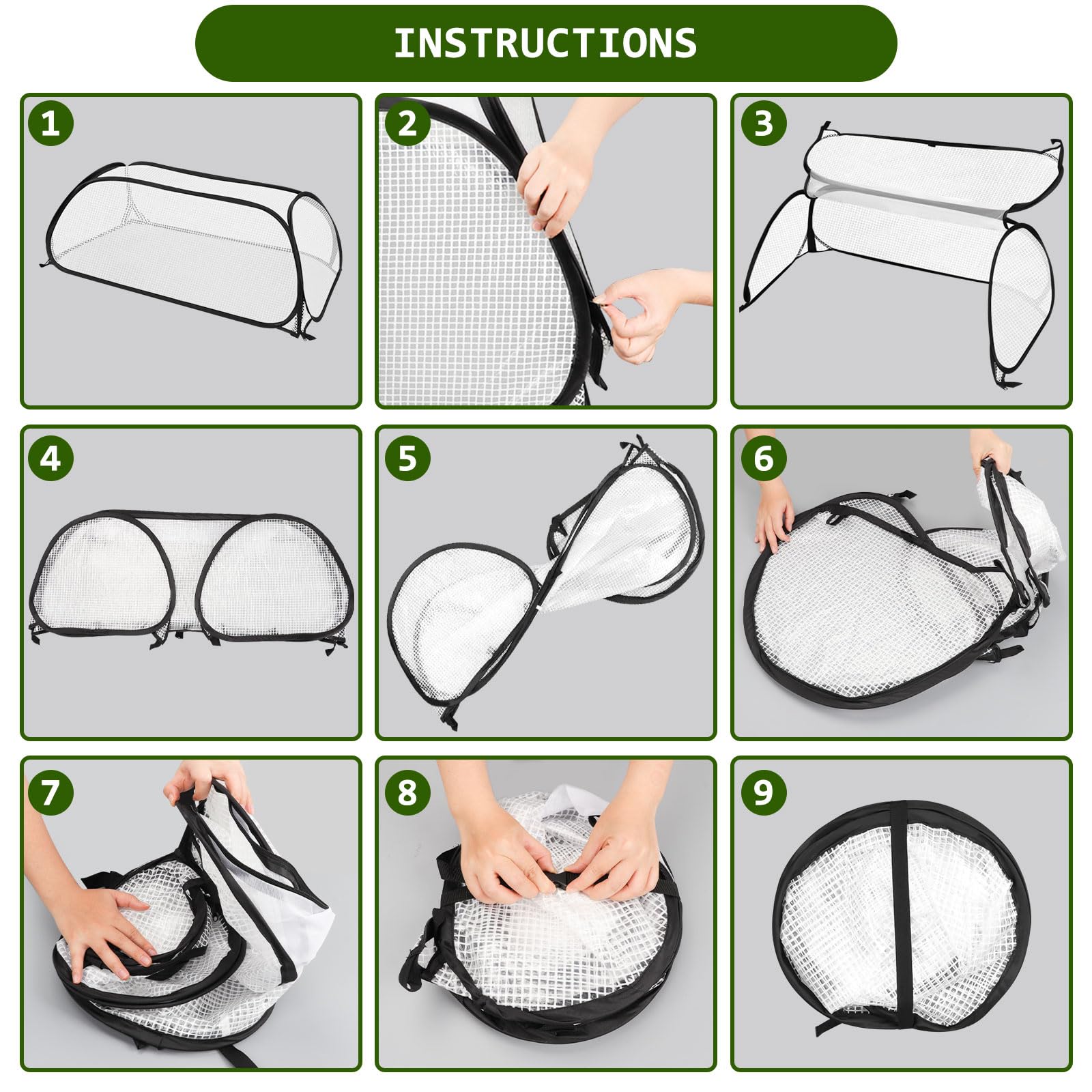 INSTRUCTIONS

1

2

3

4

5

6

7

8

9