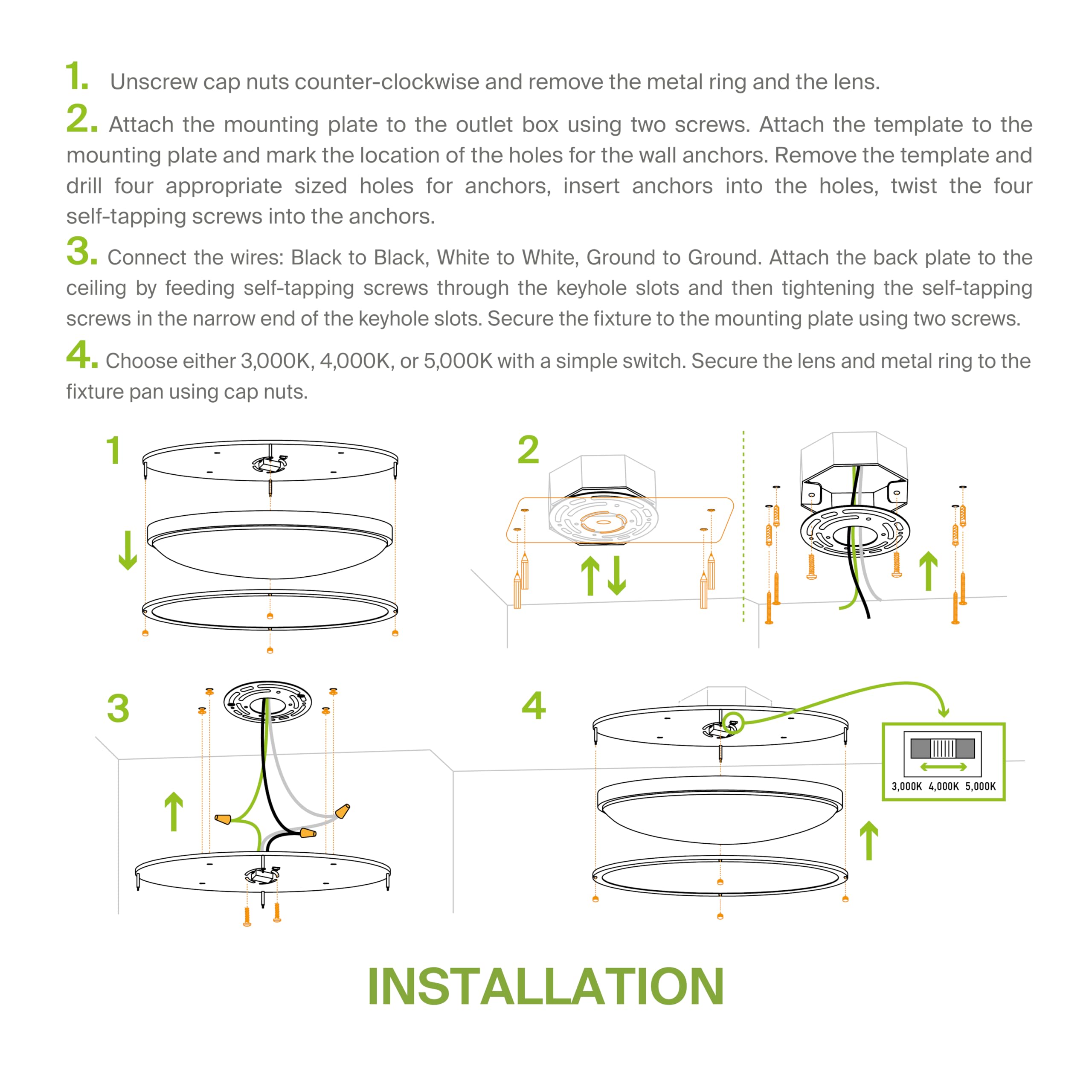 1. Unscrew cap nuts counter-clockwise and remove the metal ring and the lens.

2. Attach the mounting plate to the outlet box using two screws. Attach the template to the mounting plate and mark the location of the holes for the wall anchors. Remove the template and drill four appropriate sized holes for anchors, insert anchors into the holes, twist the four self-tapping screws into the anchors.

3. Connect the wires: Black to Black, White to White, Ground to Ground. Attach the back plate to the ceiling by feeding self-tapping screws through the keyhole slots and then tightening the self-tapping screws in the narrow end of the keyhole slots. Secure the fixture to the mounting plate using two screws.

4. Choose either 3,000K, 4,000K, or 5,000K with a simple switch. Secure the lens and metal ring to the fixture pan using cap nuts.

1

2

3

4

3,000K 4,000K 5,000K

INSTALLATION