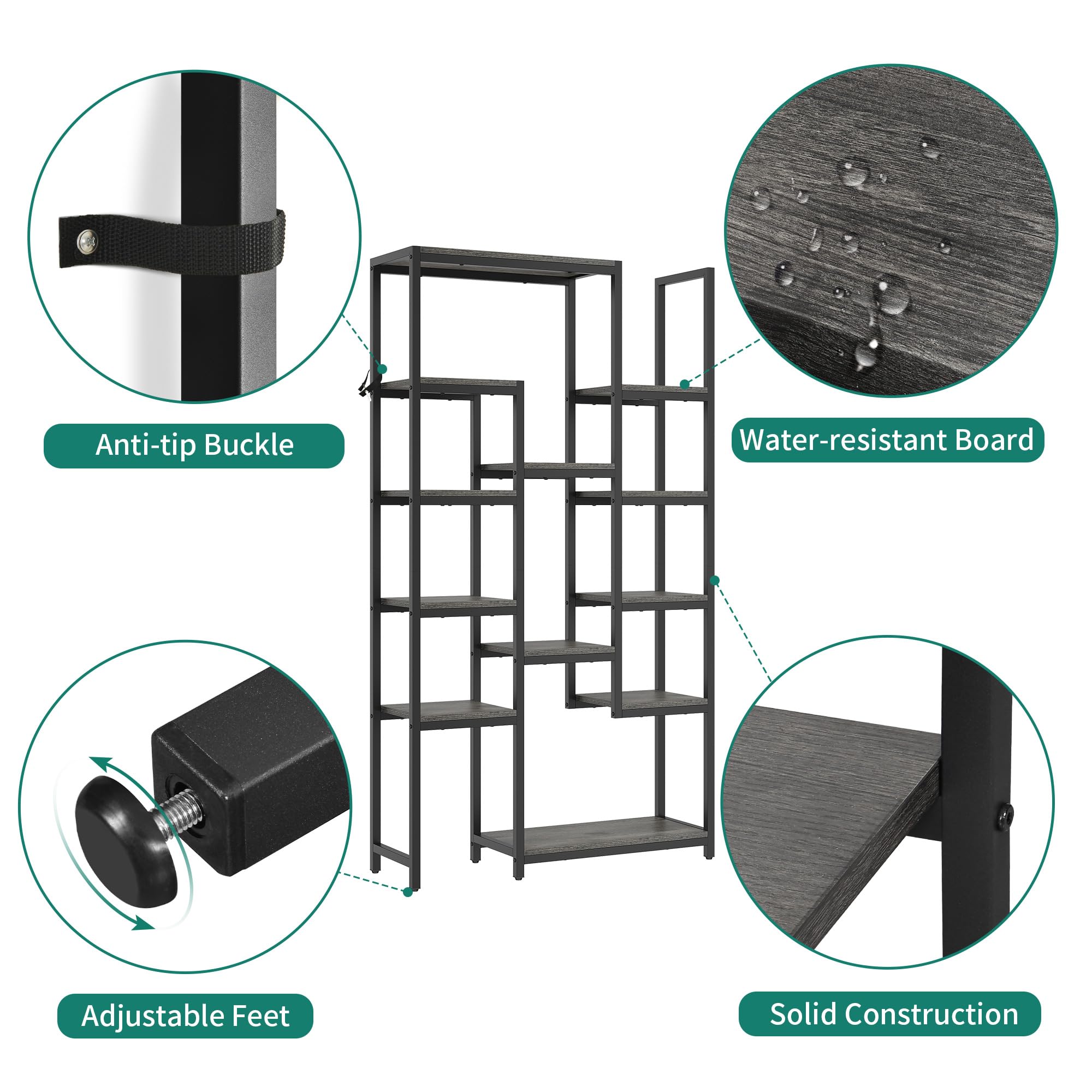 Anti-tip Buckle

Water-resistant Board

Adjustable Feet

Solid Construction