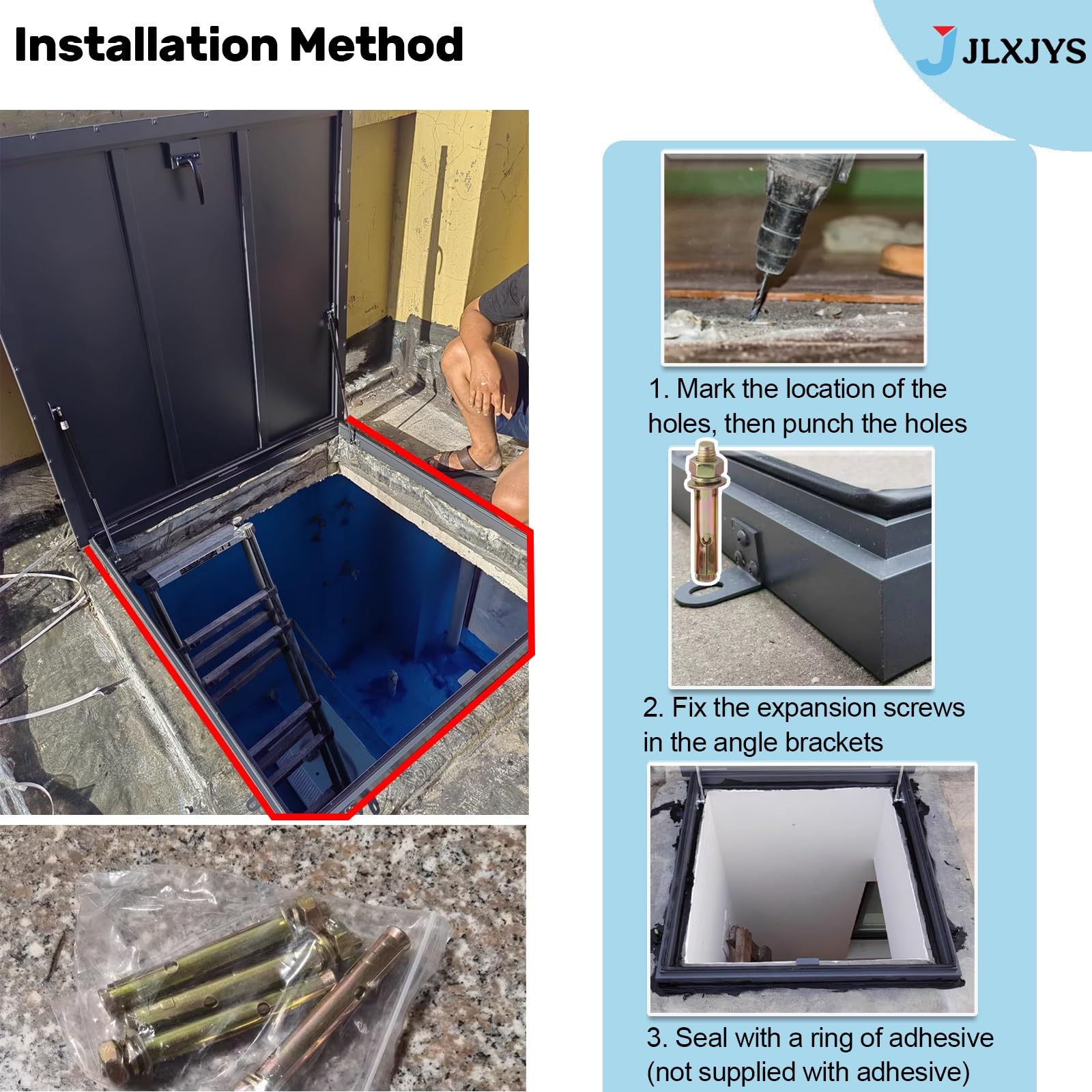 Installation Method

JLXJYS

1. Mark the location of the holes, then punch the holes

2. Fix the expansion screws in the angle brackets

3. Seal with a ring of adhesive (not supplied with adhesive)