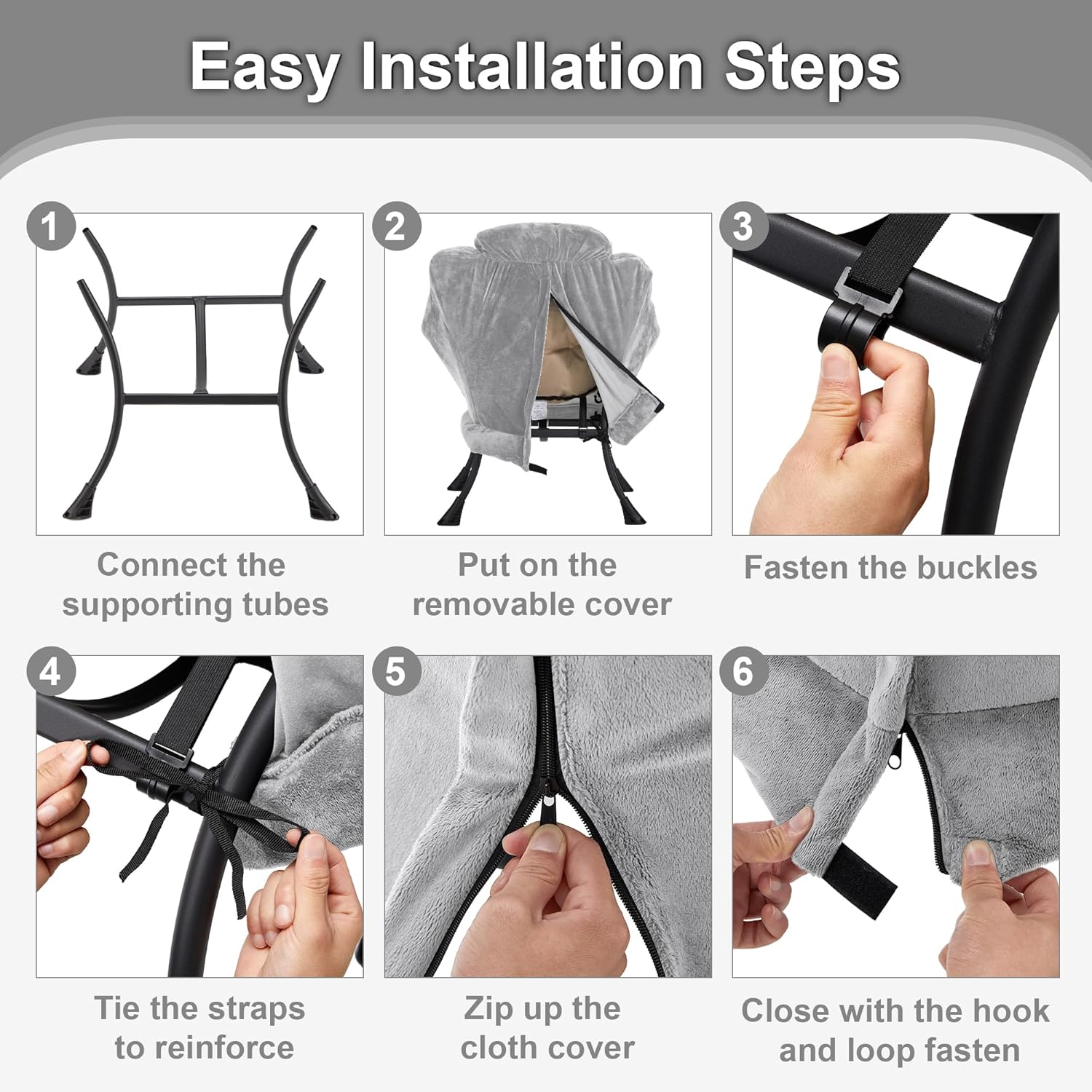 Easy Installation Steps

1

Connect the supporting tubes

2

Put on the removable cover

3

Fasten the buckles

4

Tie the straps to reinforce

5

Zip up the cloth cover

6

Close with the hook and loop fasten