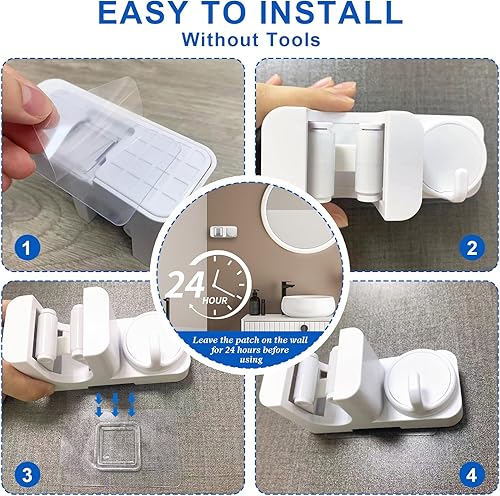 EASY TO INSTALL
Without Tools

1

2

24 HOUR

Leave the patch on the wall for 24 hours before using

3

4