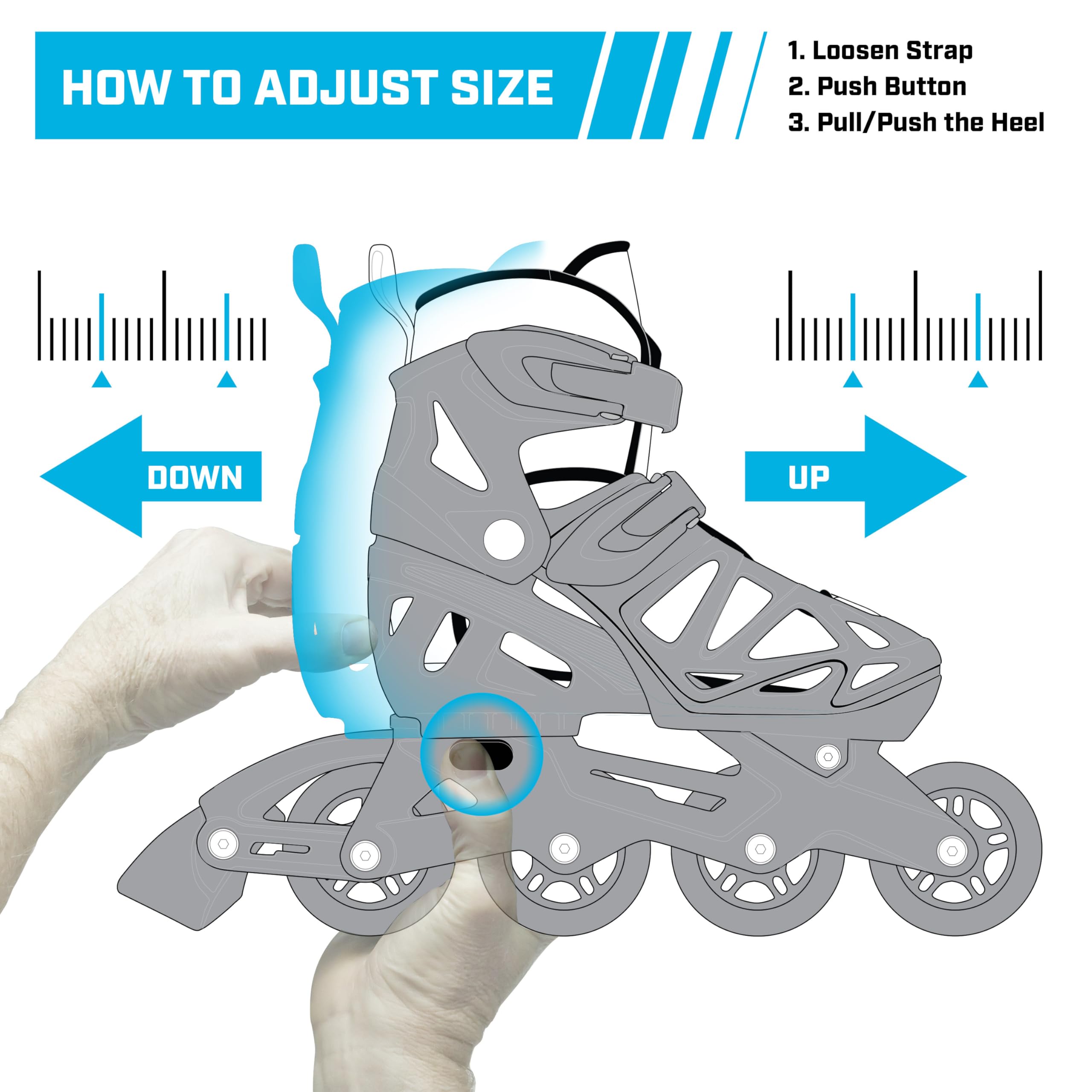 HOW TO ADJUST SIZE

1. Loosen Strap
2. Push Button
3. Pull/Push the Heel

DOWN

UP