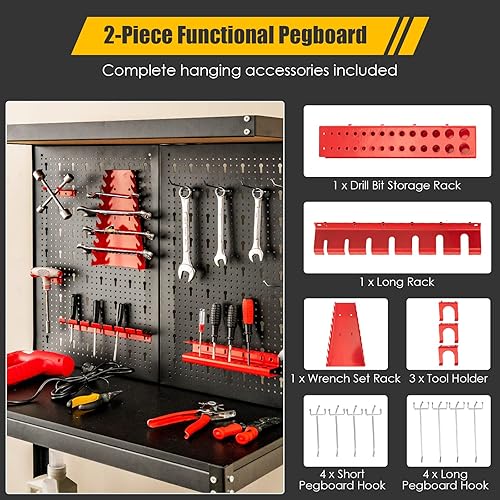 2-Piece Functional Pegboard

Complete hanging accessories included

1 x Drill Bit Storage Rack

1 x Long Rack

1 x Wrench Set Rack

3 x Tool Holder

4 x Short Pegboard Hook

4 x Long Pegboard Hook